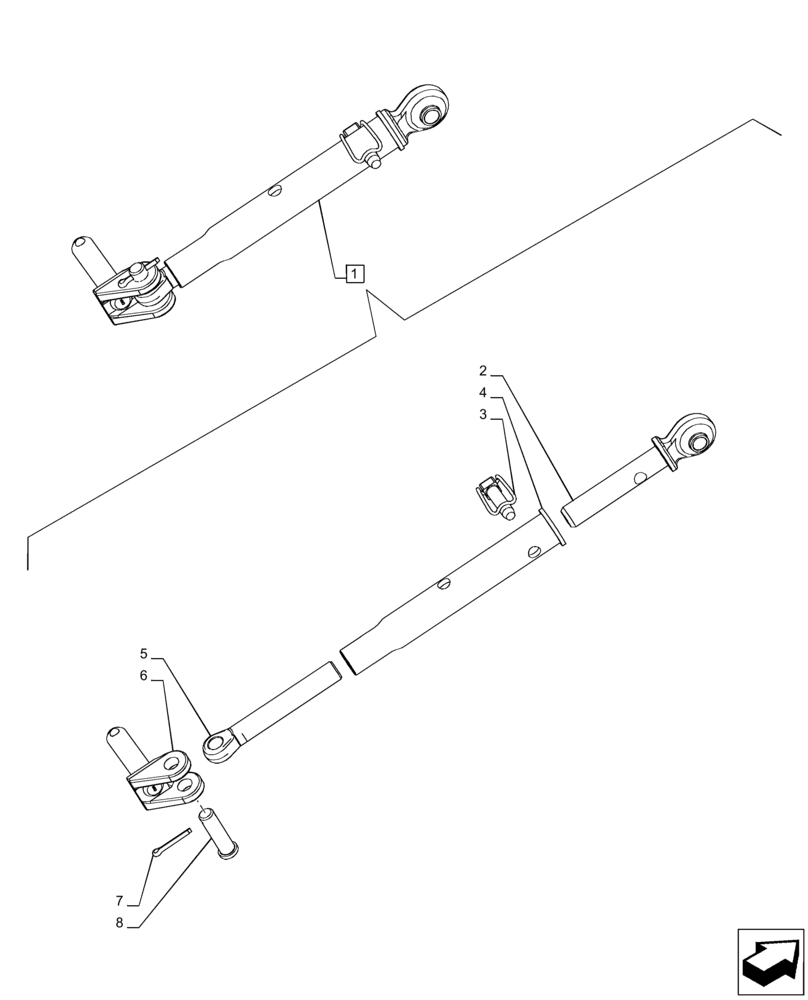 1
2
4
3
5
6
7
8