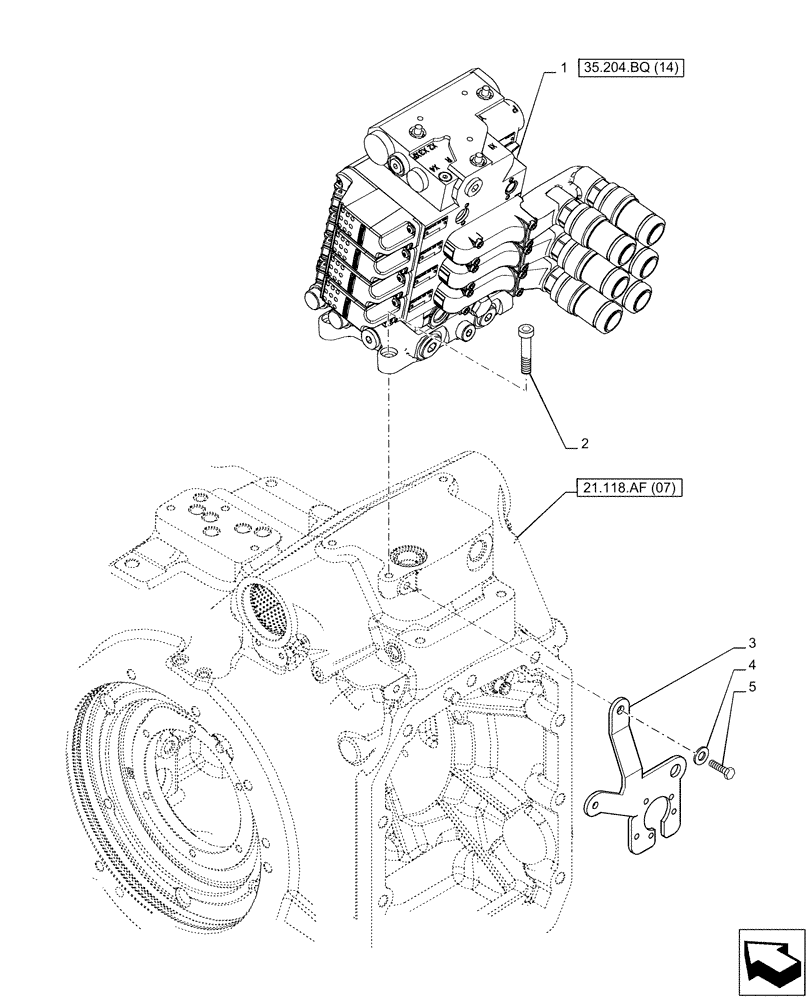 1 35.204.BQ (14)

2

21.118.AF (07)

3

4

5