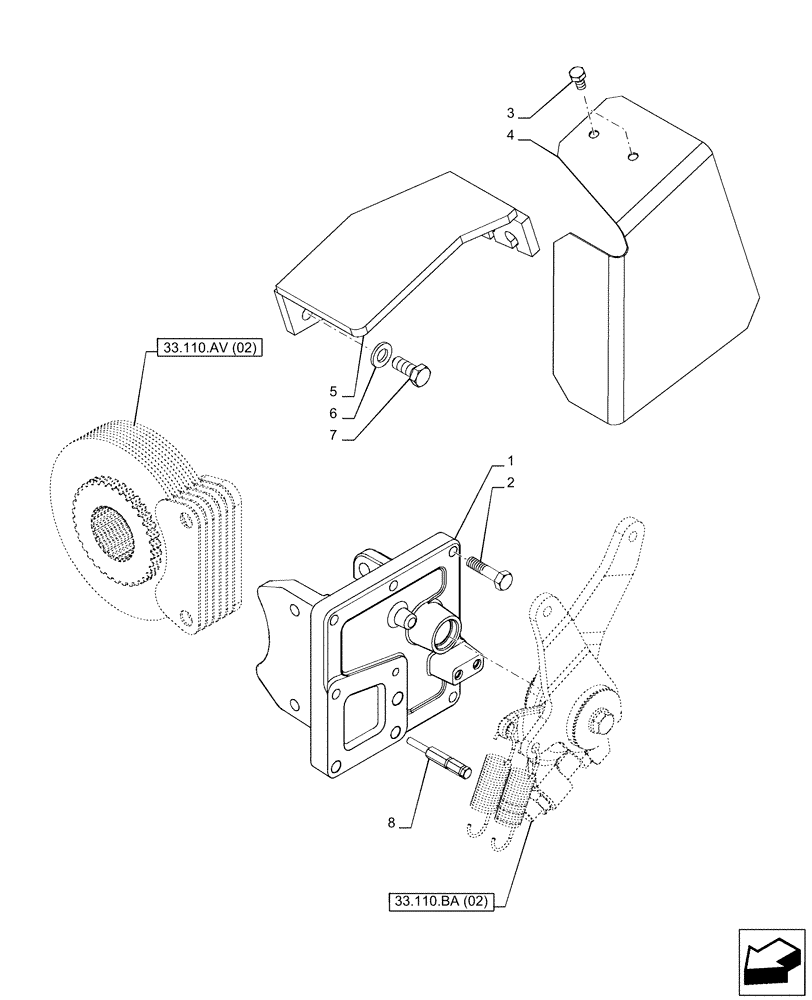 3
4
33.110.AV (02)
5
6
7
1
2
8
33.110.BA (02)