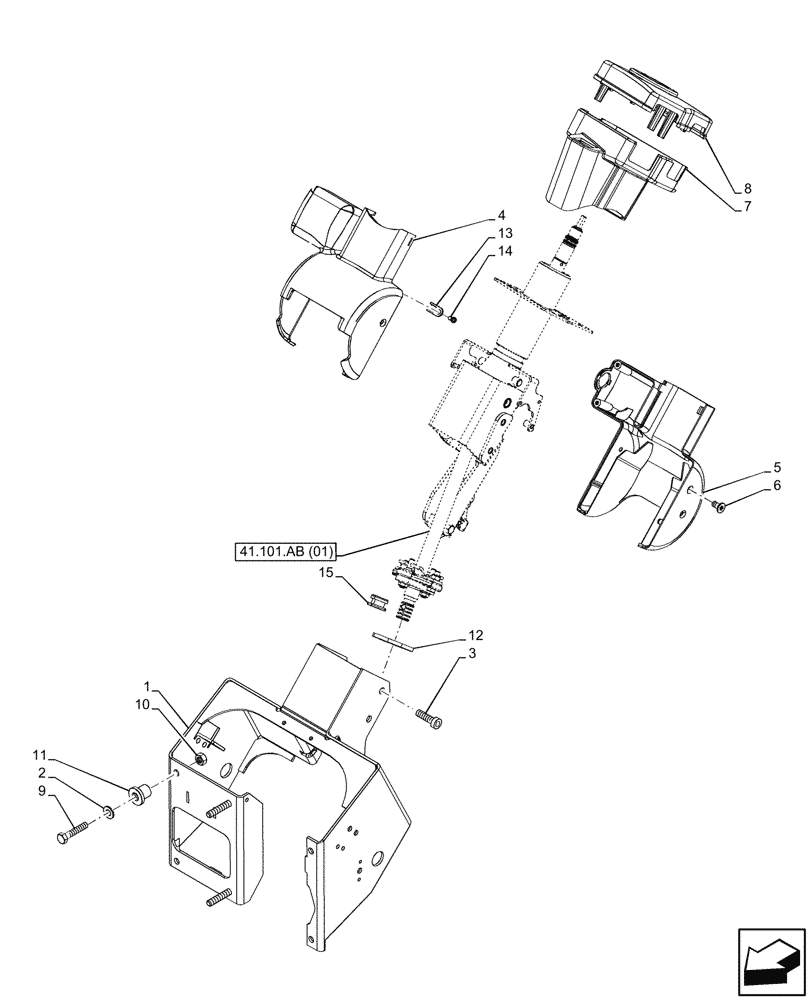 8
7
4
13
14
5
6
41.101.AB (01)
15
12
3
1
10
11
2
9