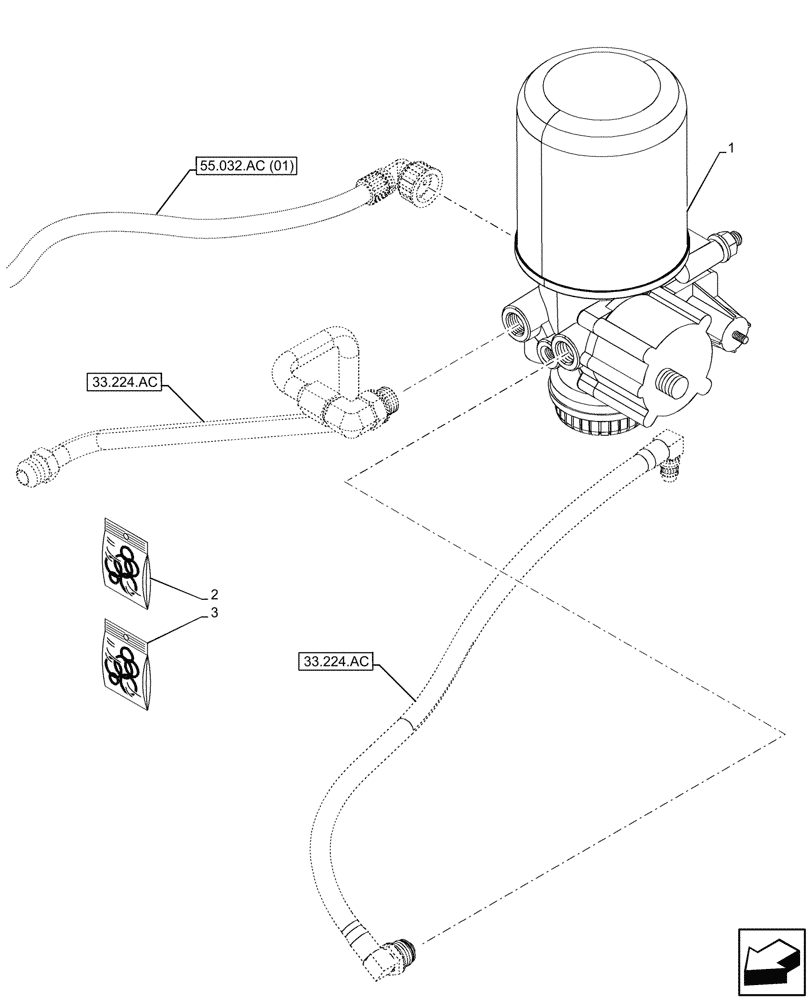 55.032.AC (01)

1

33.224.AC

2

3

33.224.AC