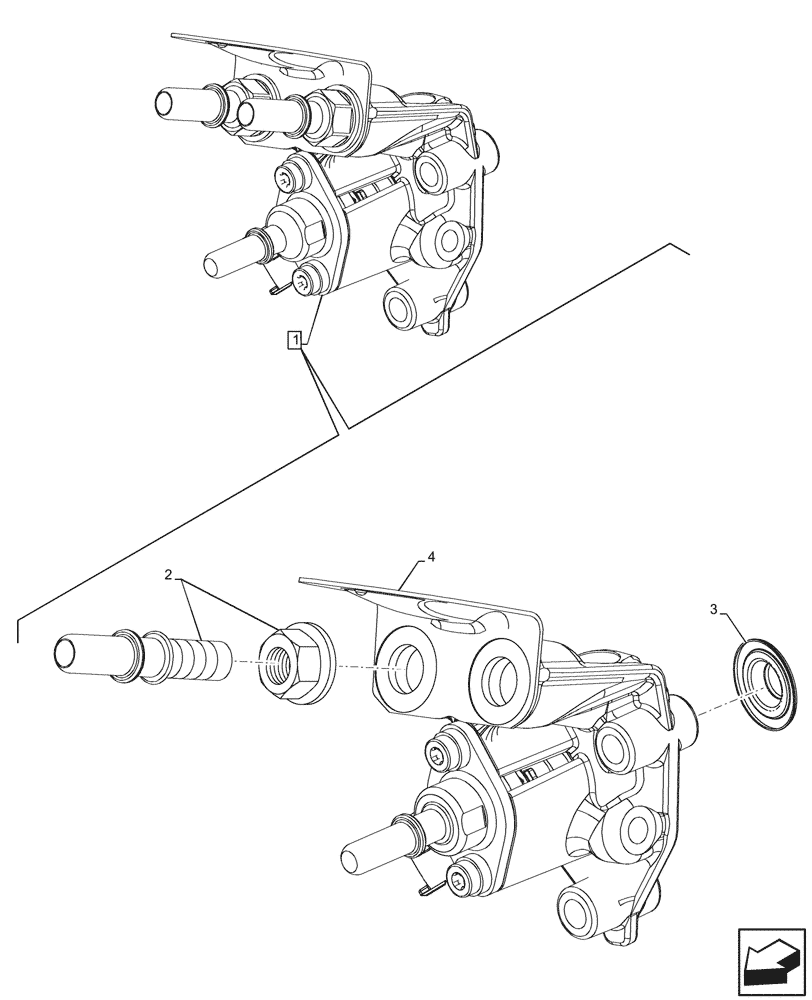 1
2
4
3