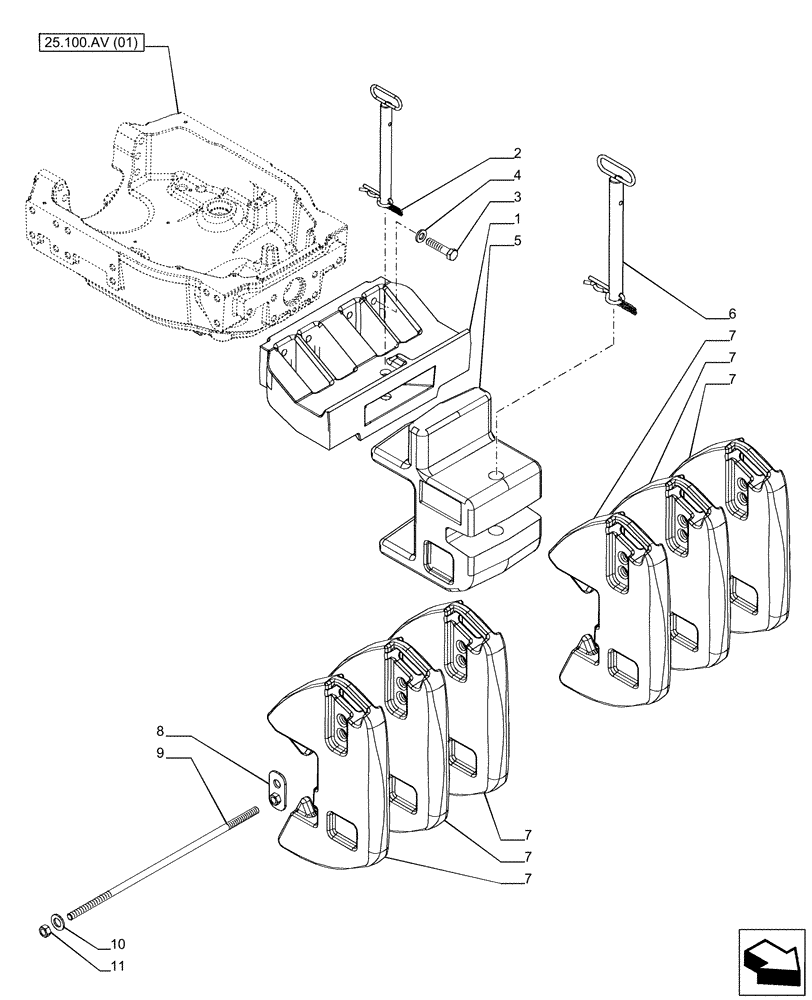 25.100.AV (01)

2
4
3
1
5
6
7
7
7
8
9
7
7
7
10
11