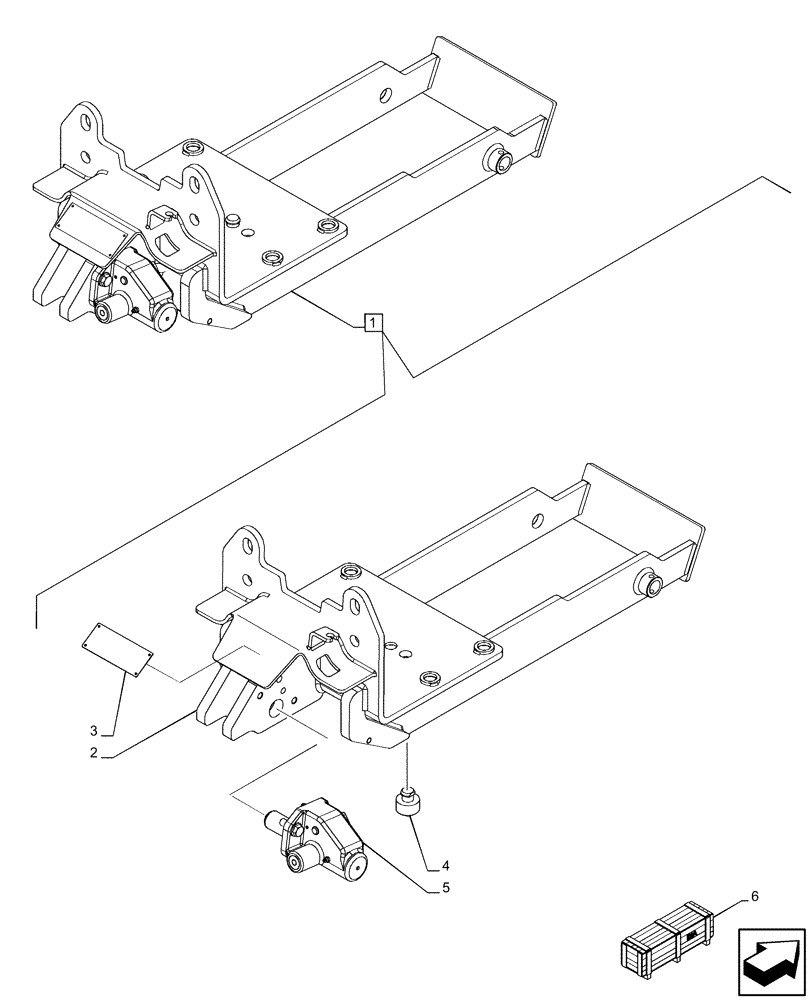 1
3
2
4
5
6