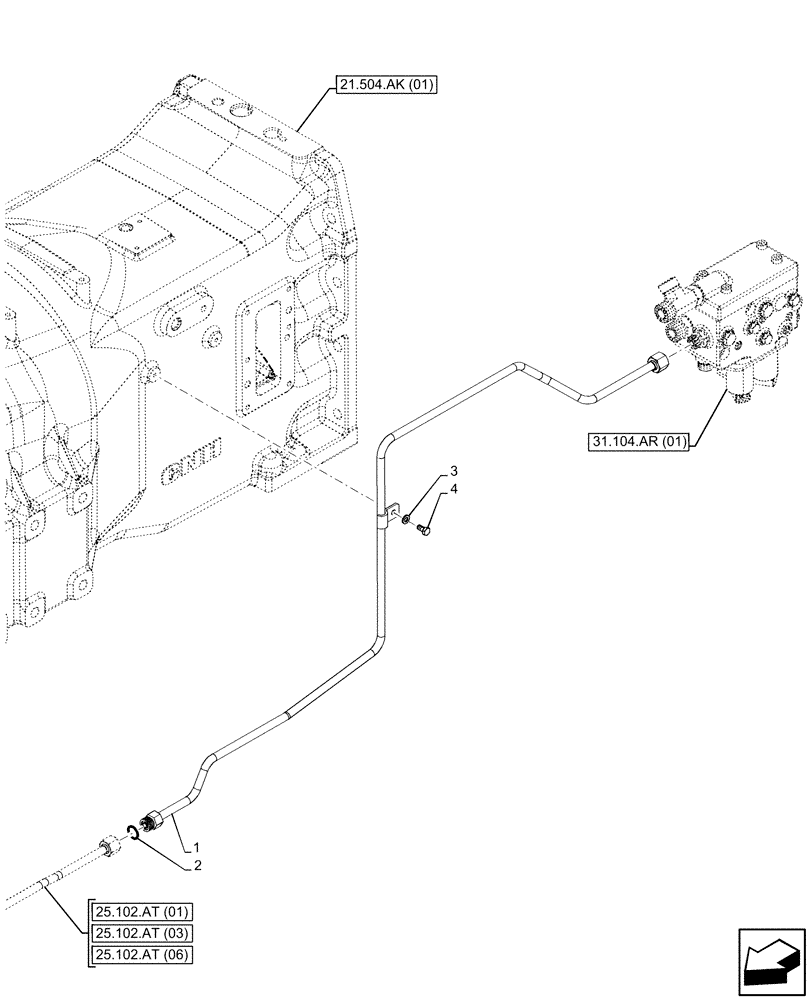 21.504.AK (01)

31.104.AR (01)

3

4

1

2

25.102.AT (01)

25.102.AT (03)

25.102.AT (06)