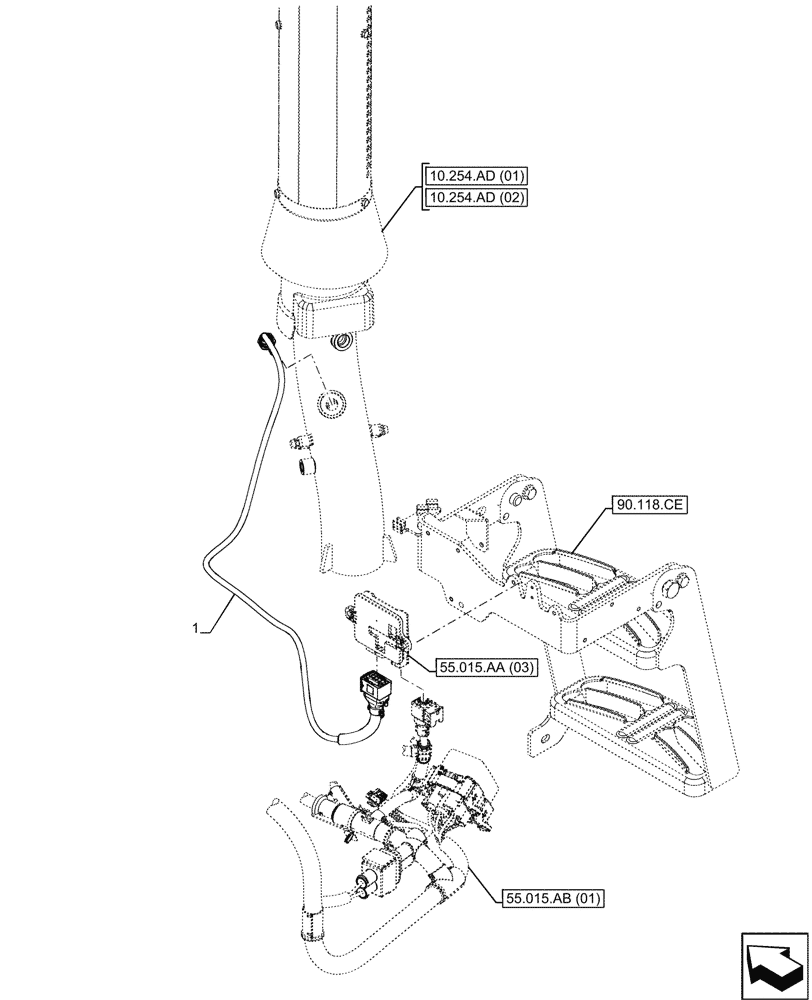 10.254.AD (01)
10.254.AD (02)
90.118.CE
1
55.015.AA (03)
55.015.AB (01)