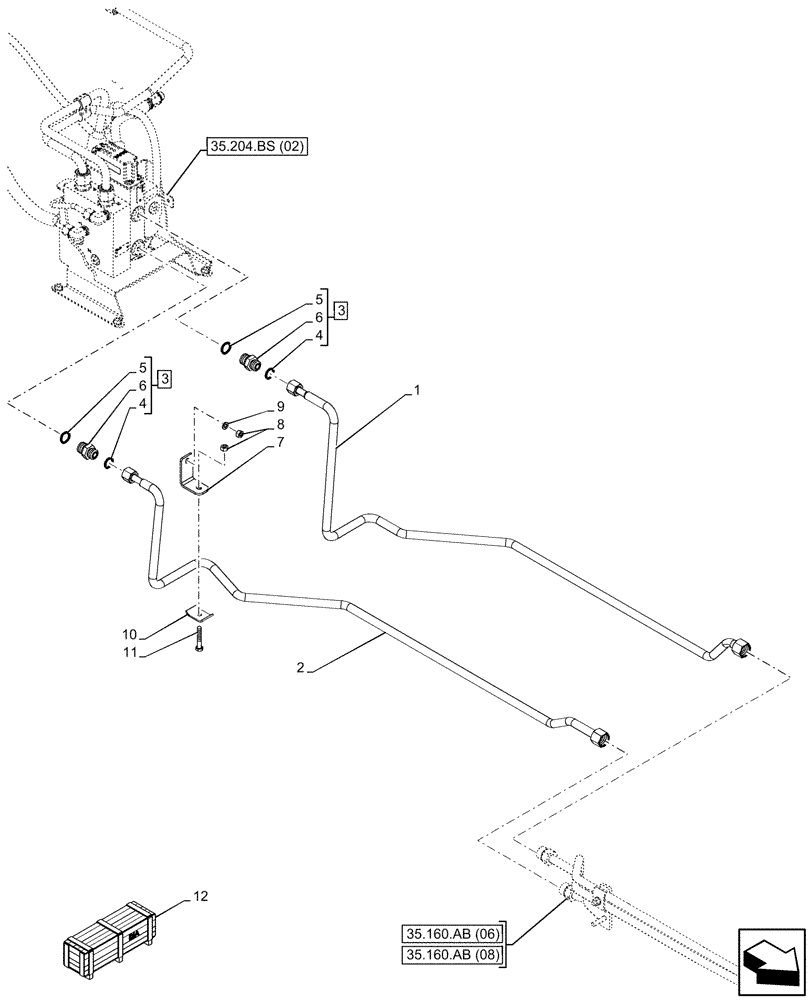 35.204.BS (02)

5
6
4
3

5
6
4
3

9
8
7

1

10
11

2

12

35.160.AB (06)
35.160.AB (08)