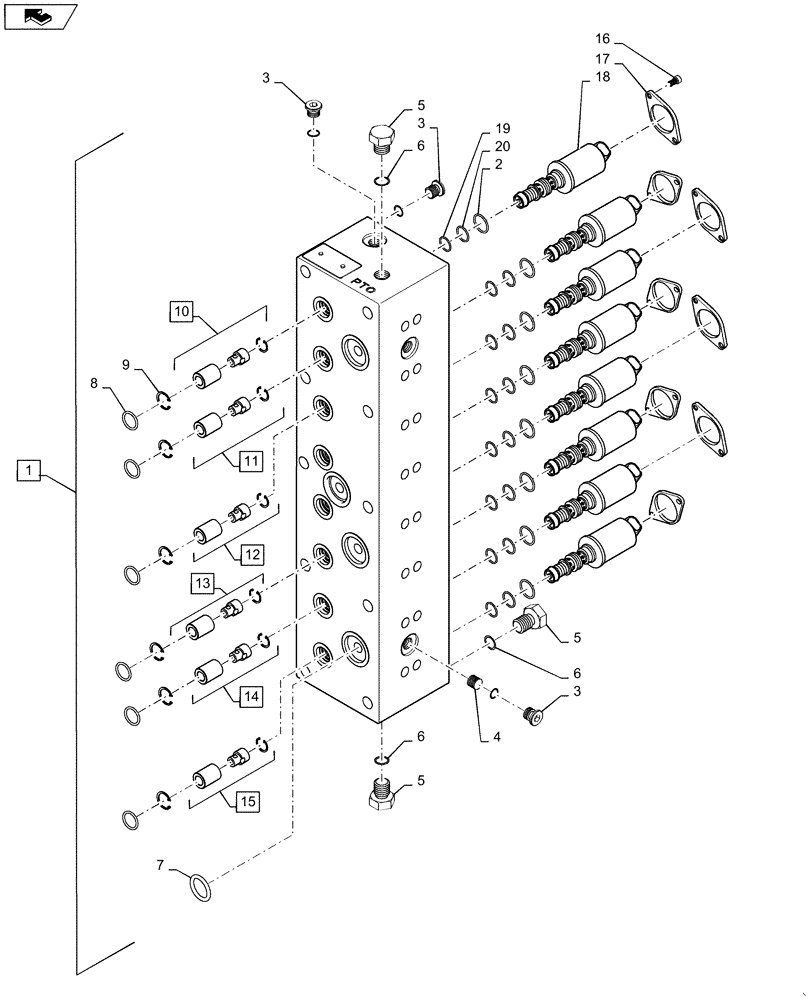 16
17
18
3
5
3
6
19
20
2
PTO
10
9
8
11
1
12
13
14
5
6
3
4
6
5
15
7