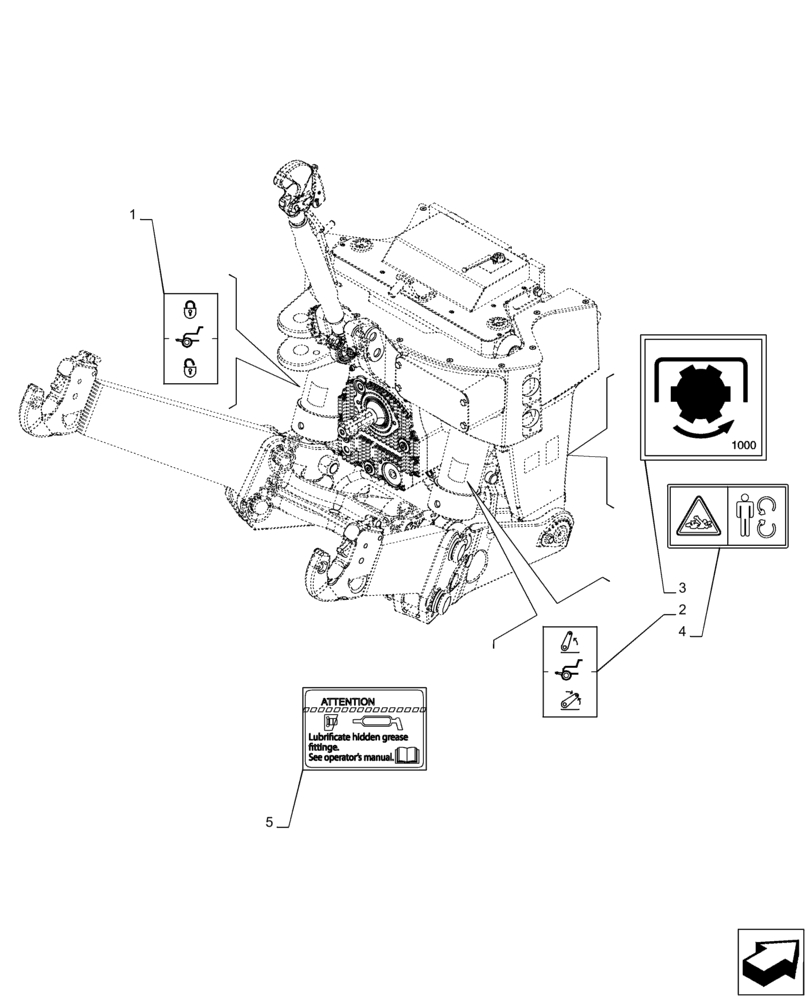 1

1000

3

2

4

ATTENTION

Lubrificate hidden grease fittinge.
See operator's manual.

5