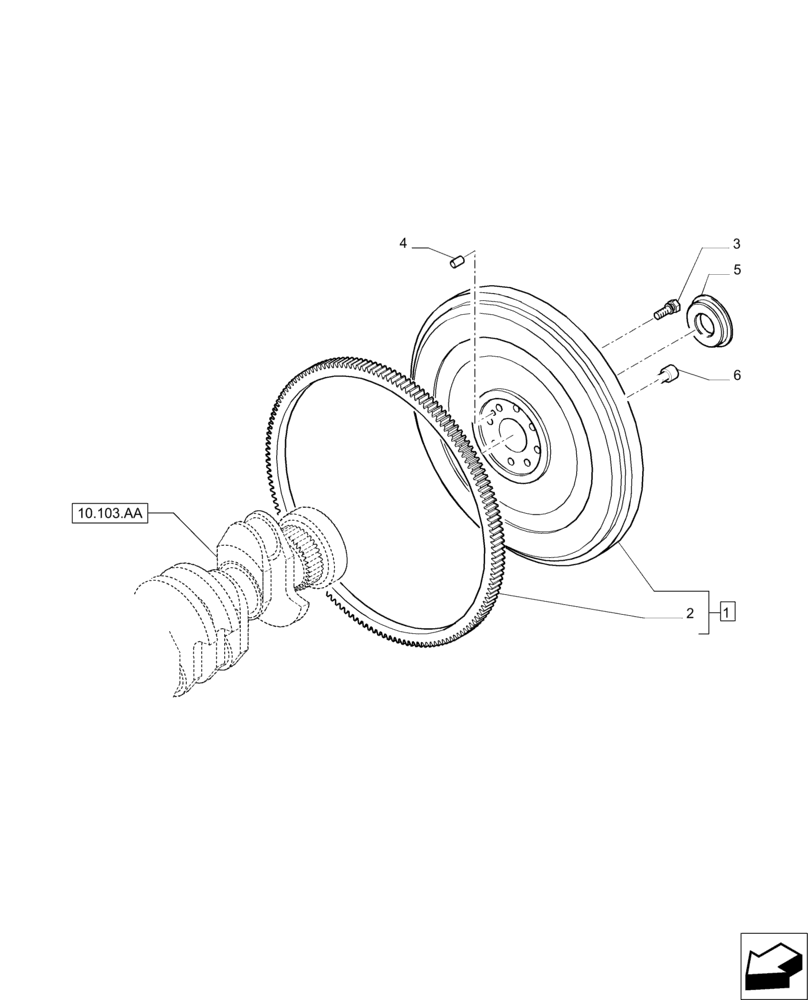 4
3
5
6
10.103.AA
2
1