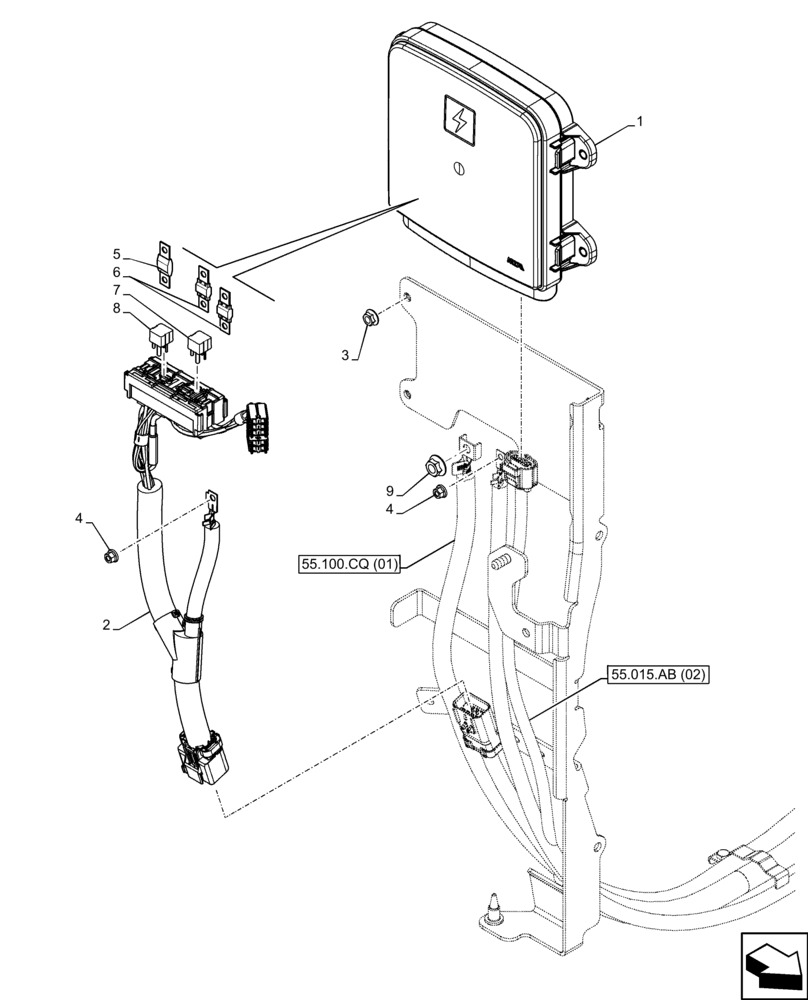 1
5
6
7
8
3
9
4
4
55.100.CQ (01)
2
55.015.AB (02)