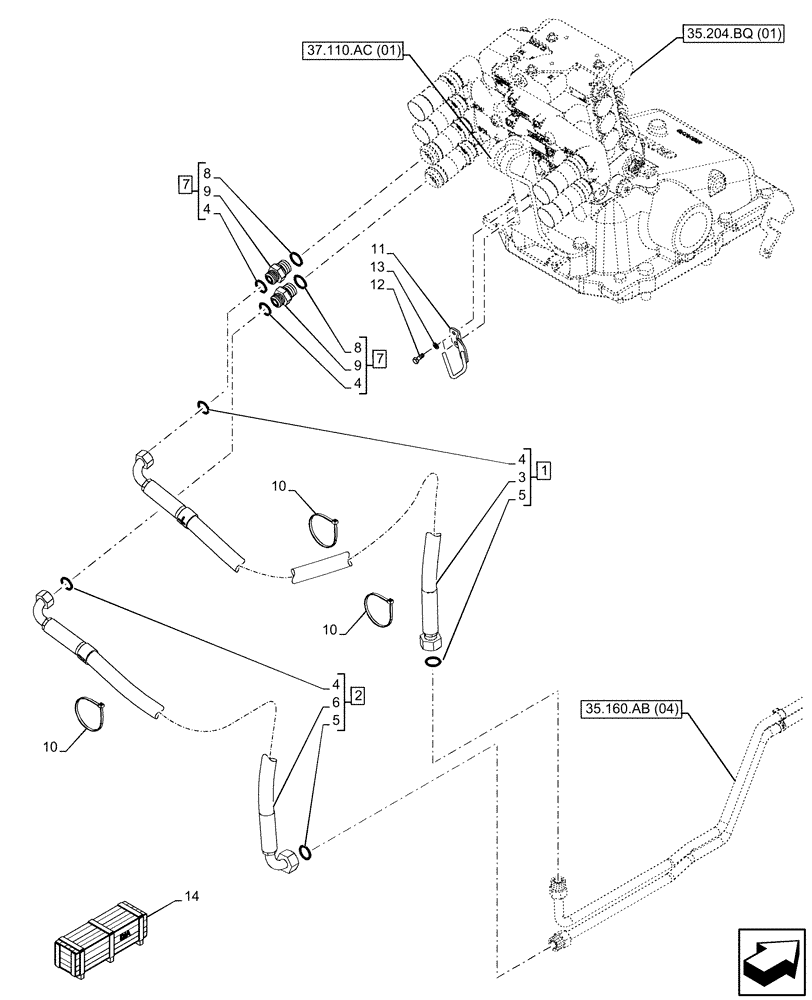 37.110.AC (01)
35.204.BQ (01)
7
8
9
4
11
13
12
8
9
4
7
4
3
5
1
10
10
4
6
5
2
10
35.160.AB (04)
14