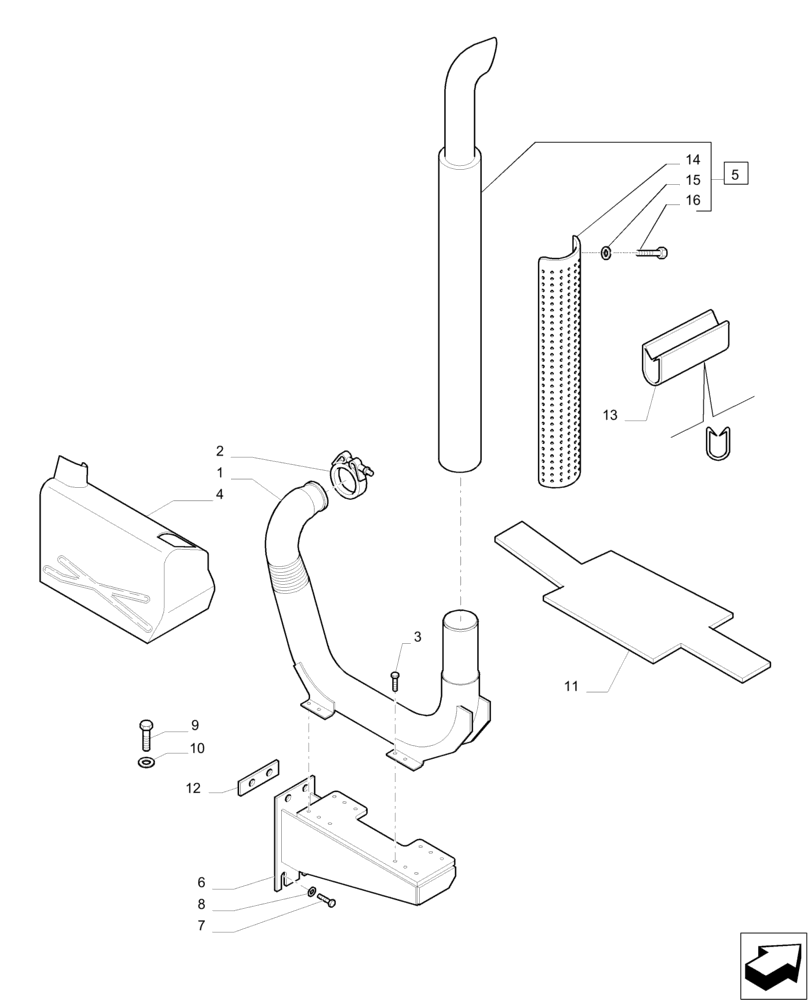 14
15
16
5
13
2
1
4
3
11
9
10
12
6
8
7