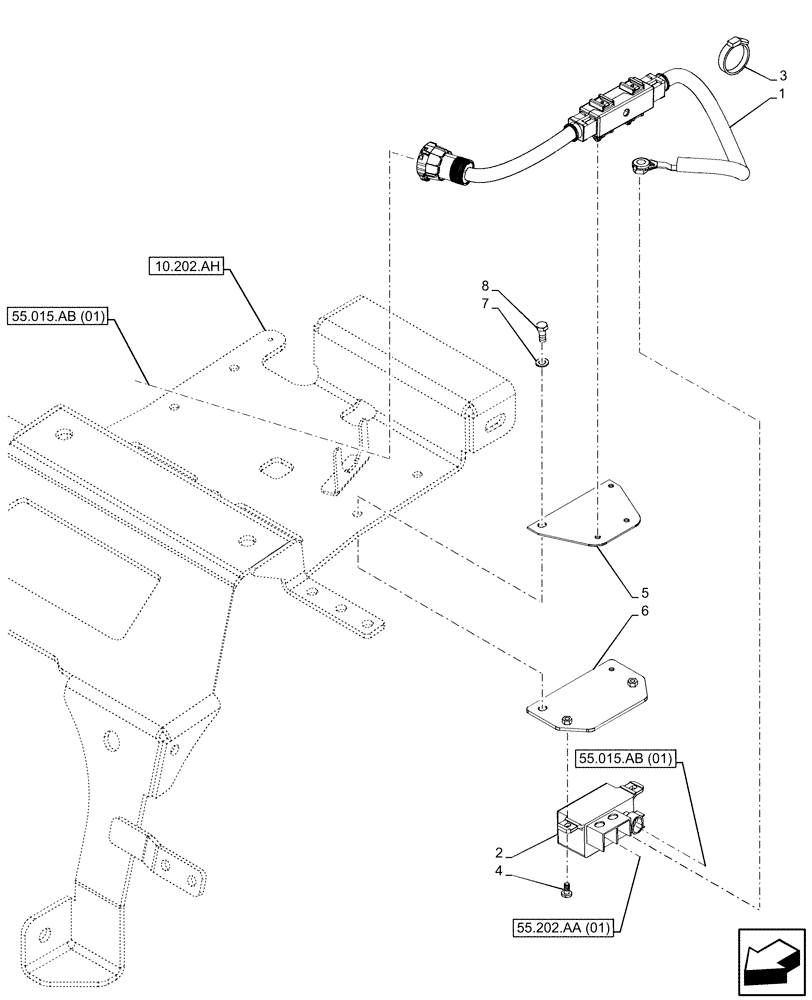 3
1
10.202.AH
55.015.AB (01)
8
7
5
6
55.015.AB (01)
2
4
55.202.AA (01)