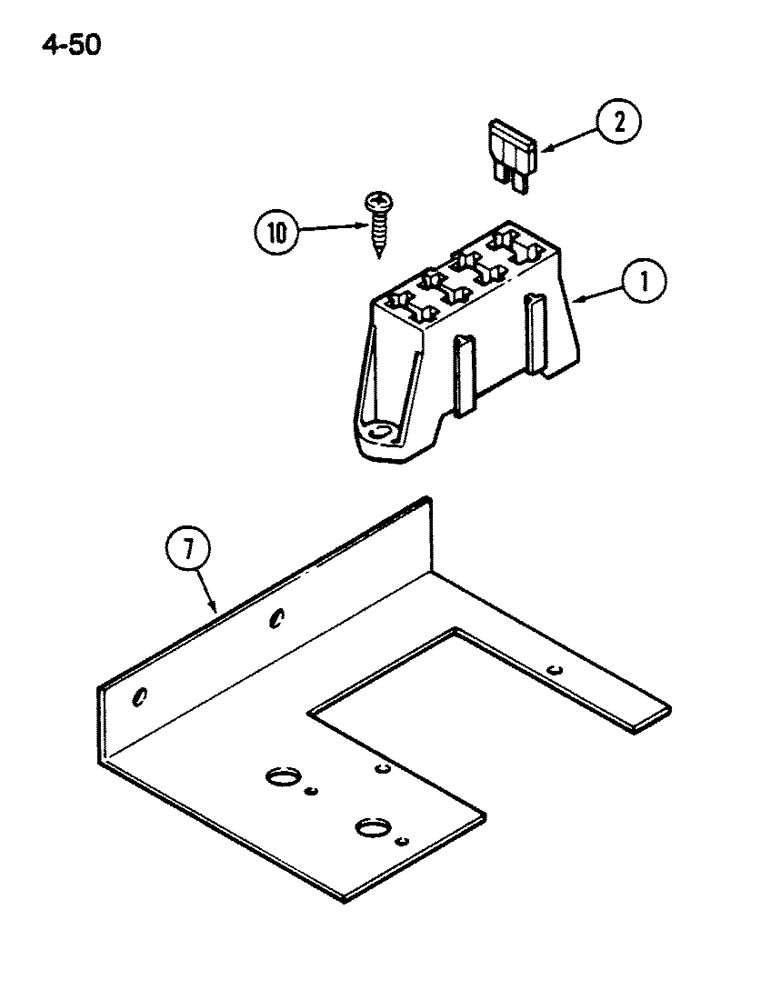 4-50

2

10

1

7