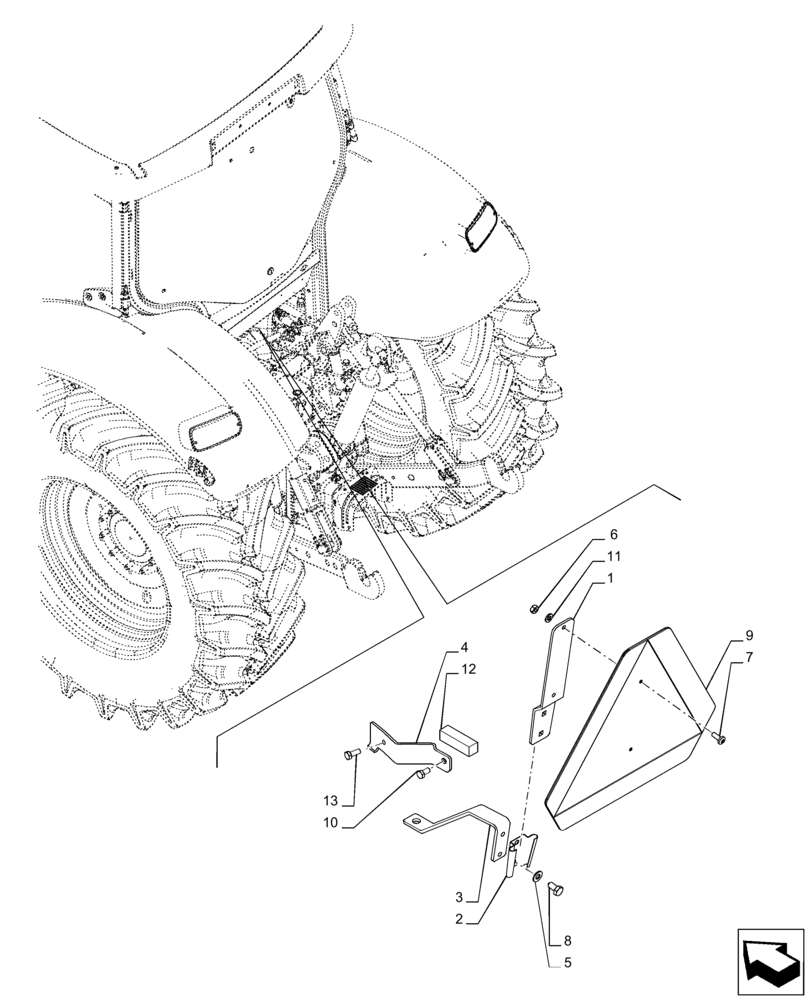 6
11
1
9
7
4
12
13
10
3
2
8
5