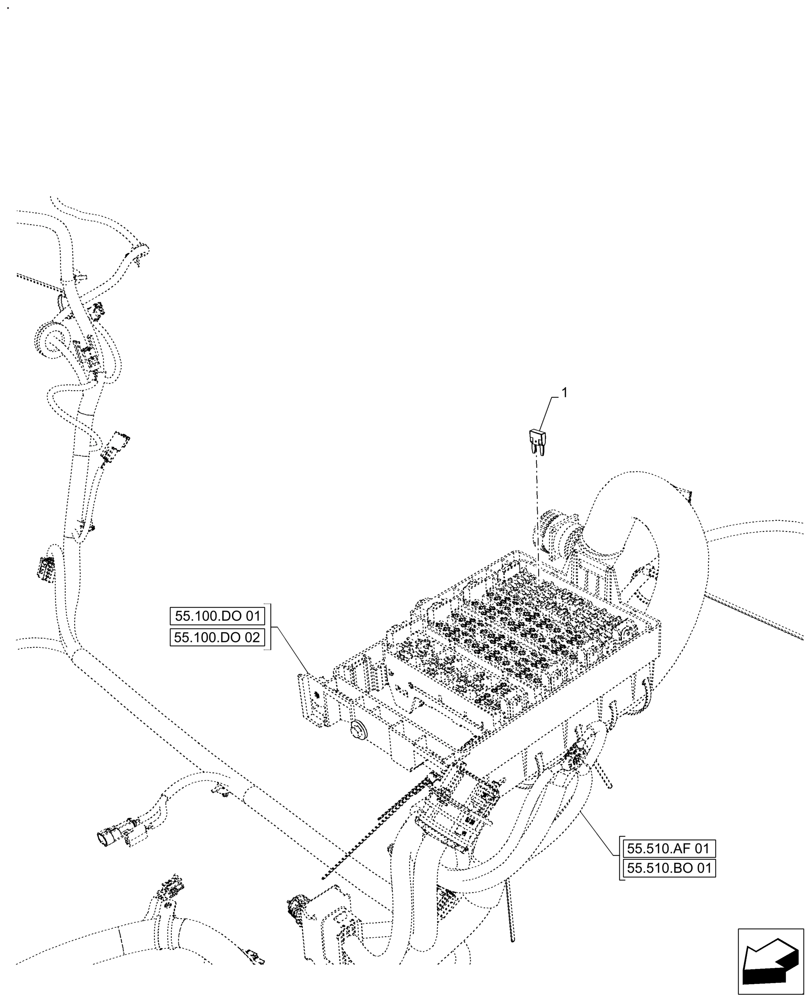 1

55.100.DO 01
55.100.DO 02

55.510.AF 01
55.510.BO 01