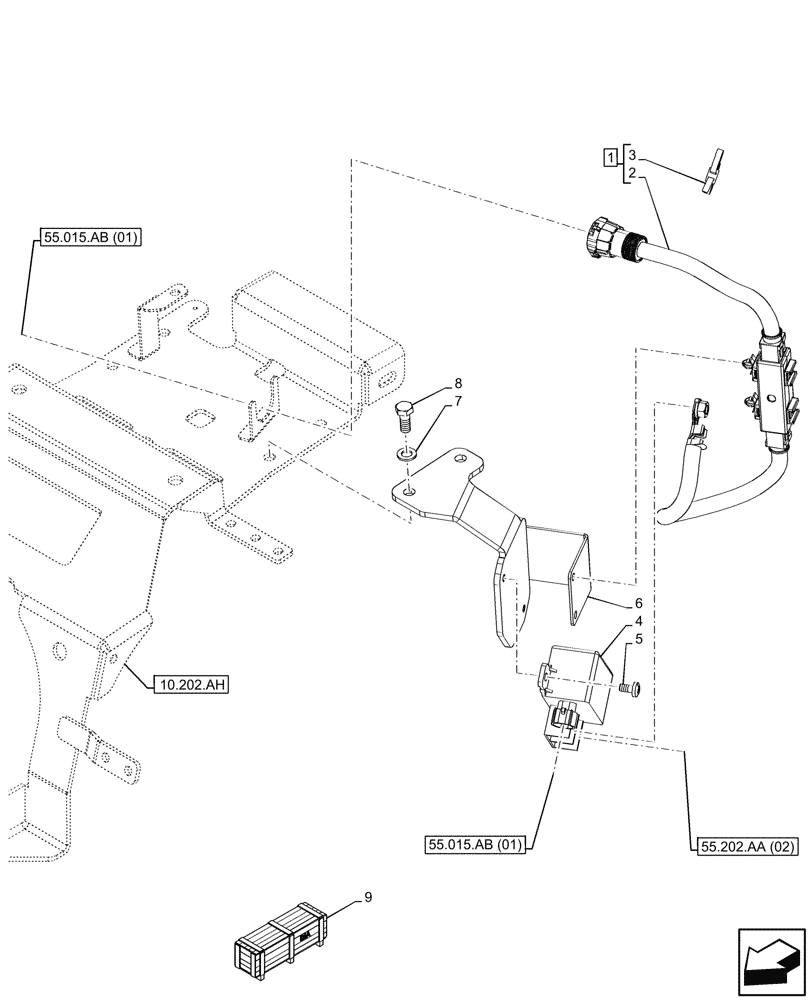 1
3
2
55.015.AB (01)
8
7
6
4
5
10.202.AH
55.015.AB (01)
55.202.AA (02)
9