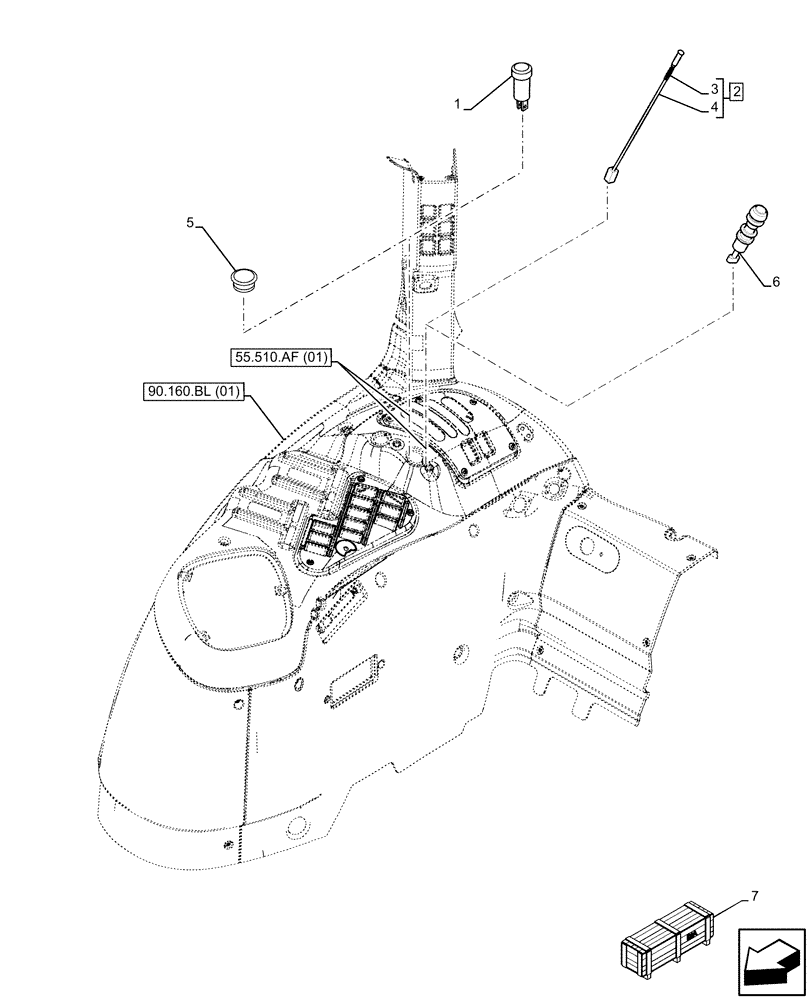 1
3
4
2
5
6
55.510.AF (01)
90.160.BL (01)
7