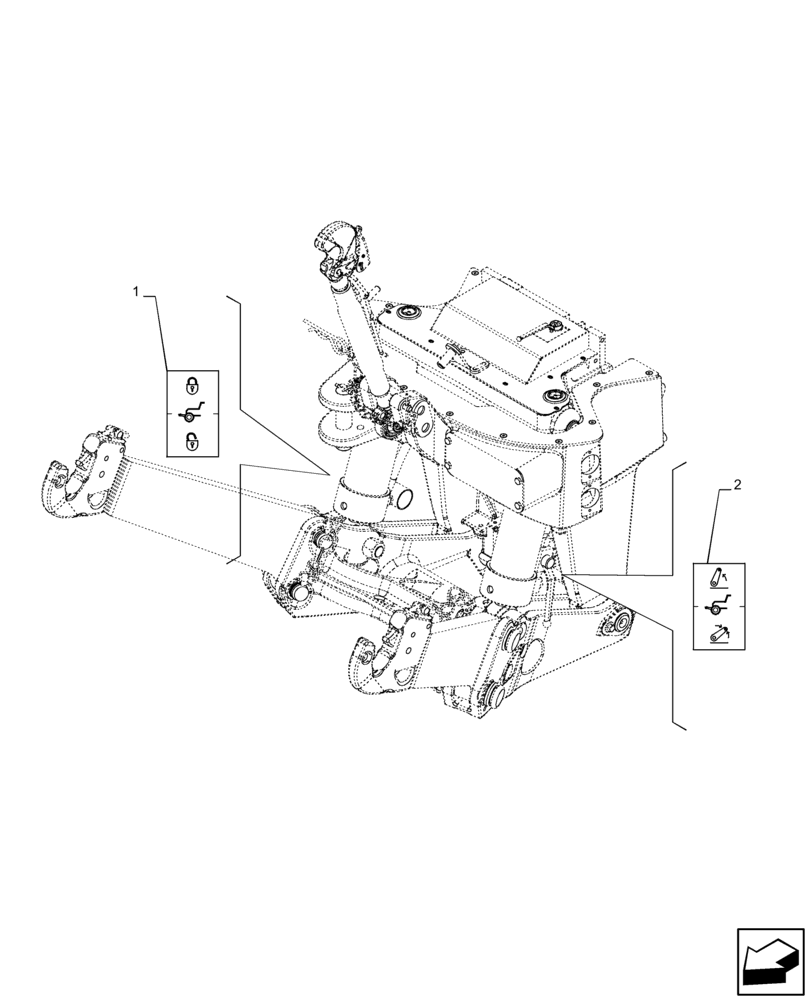 1

2