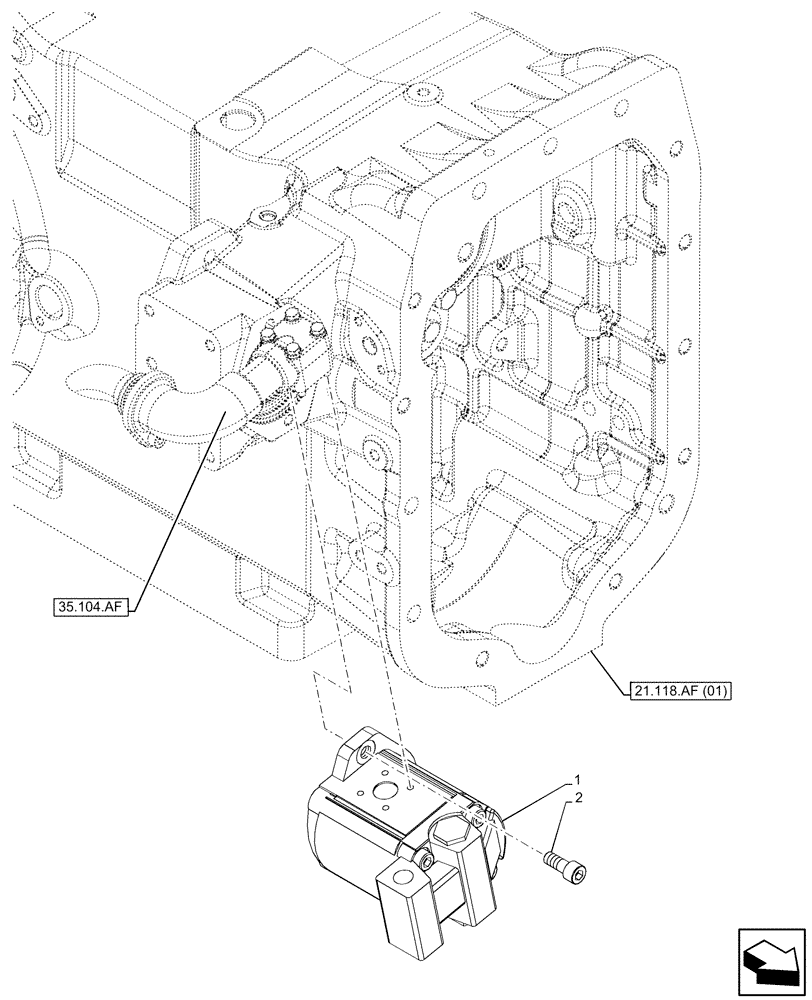 35.104.AF

21.118.AF (01)

1

2