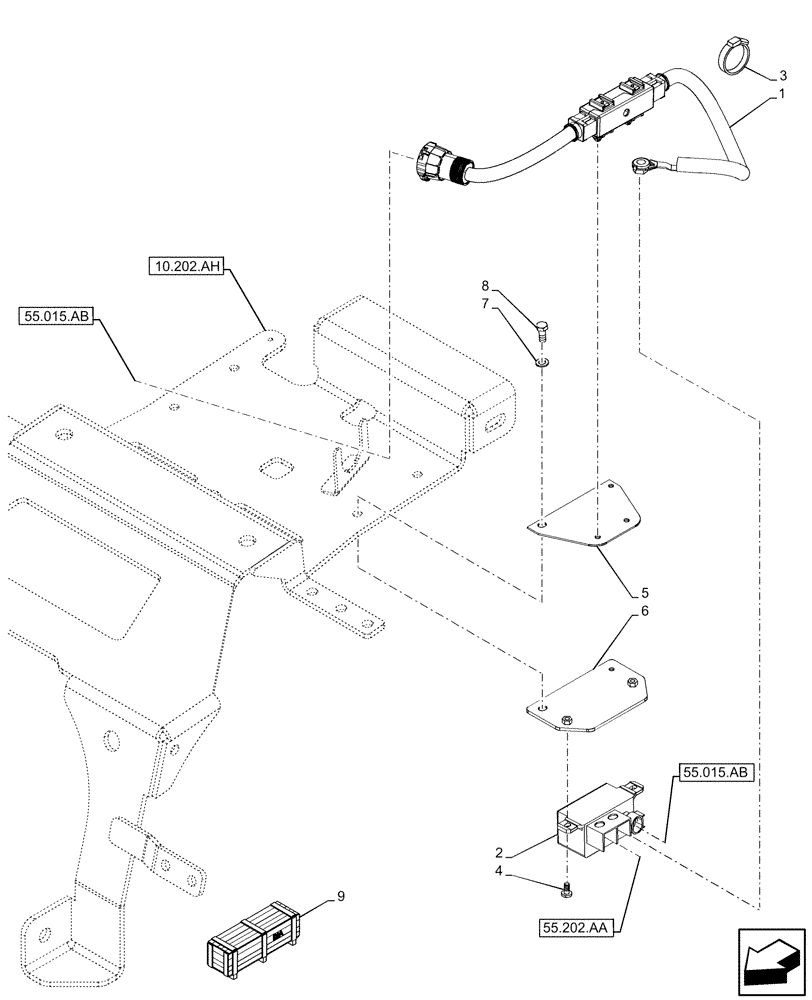 3
1
10.202.AH
55.015.AB
8
7
5
6
55.015.AB
2
4
55.202.AA
9