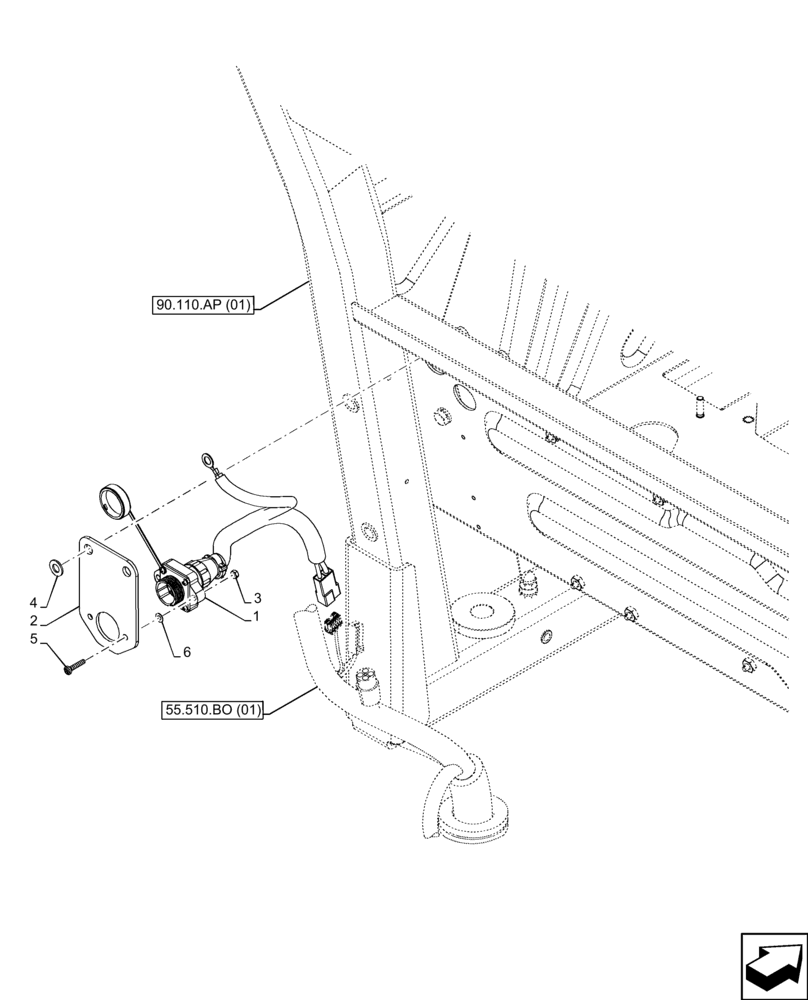 90.110.AP (01)

4
2
5
3
1
6

55.510.BO (01)