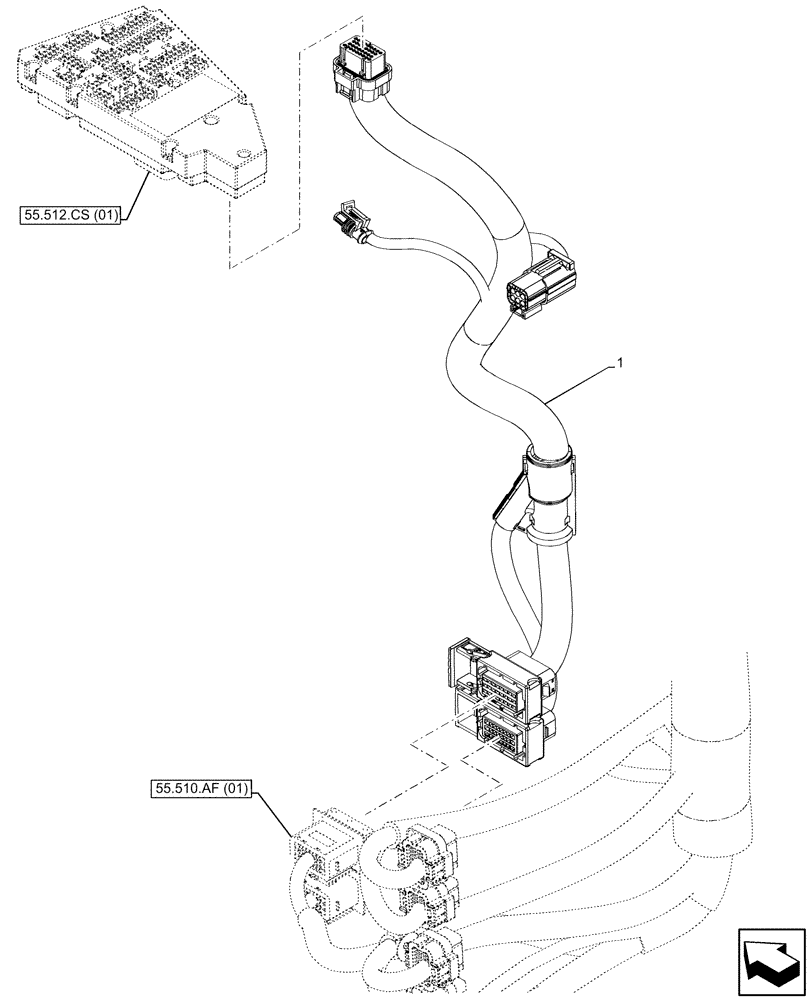 55.512.CS (01)

1

55.510.AF (01)