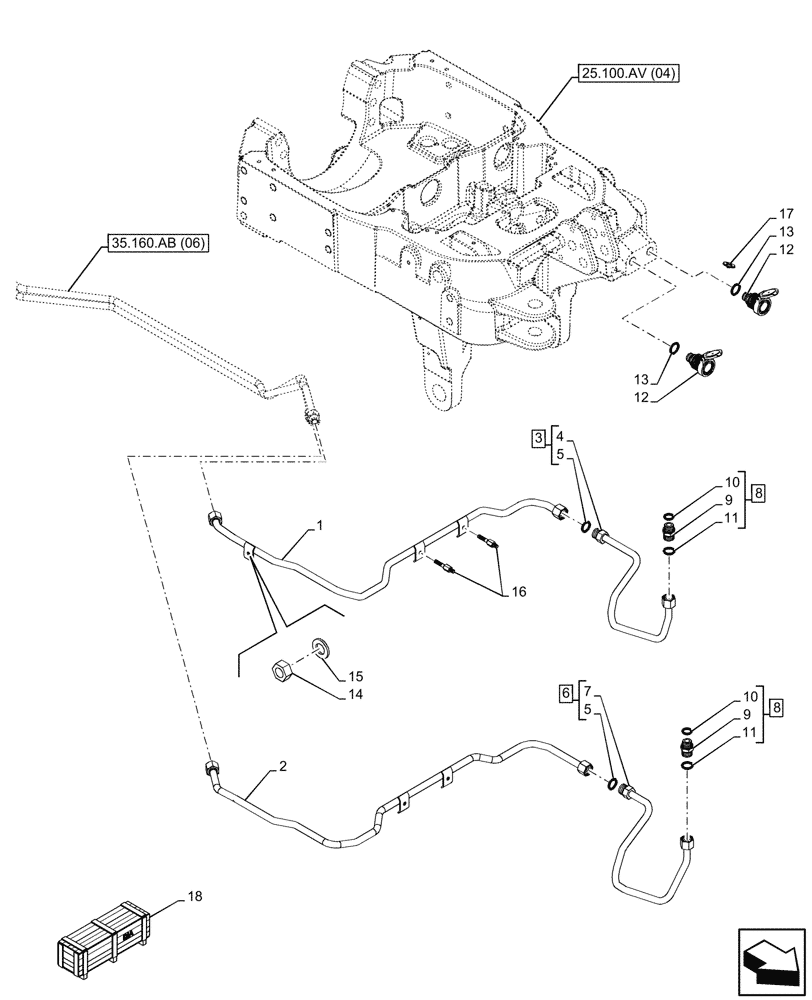 25.100.AV (04)

35.160.AB (06)

17
13
12

13
12

3
4
5

10
9
11
8

1

16

15
14

6
7
5

10
9
11
8

2

18