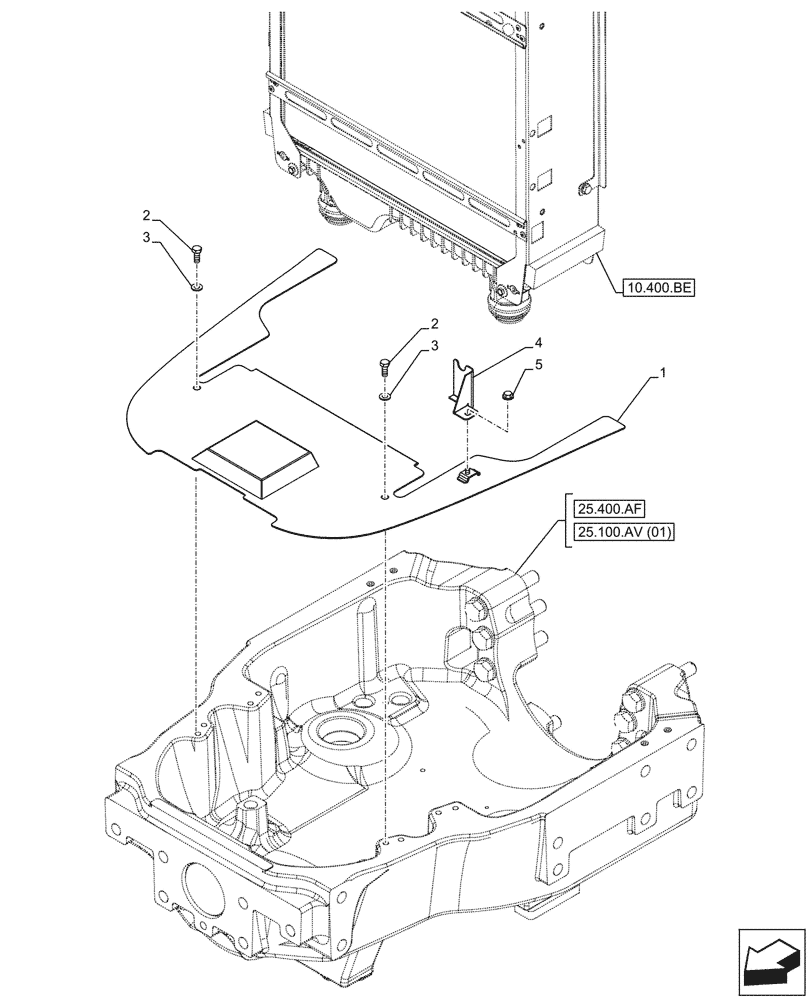 2
3
10.400.BE
2
3
4
5
1
25.400.AF
25.100.AV (01)