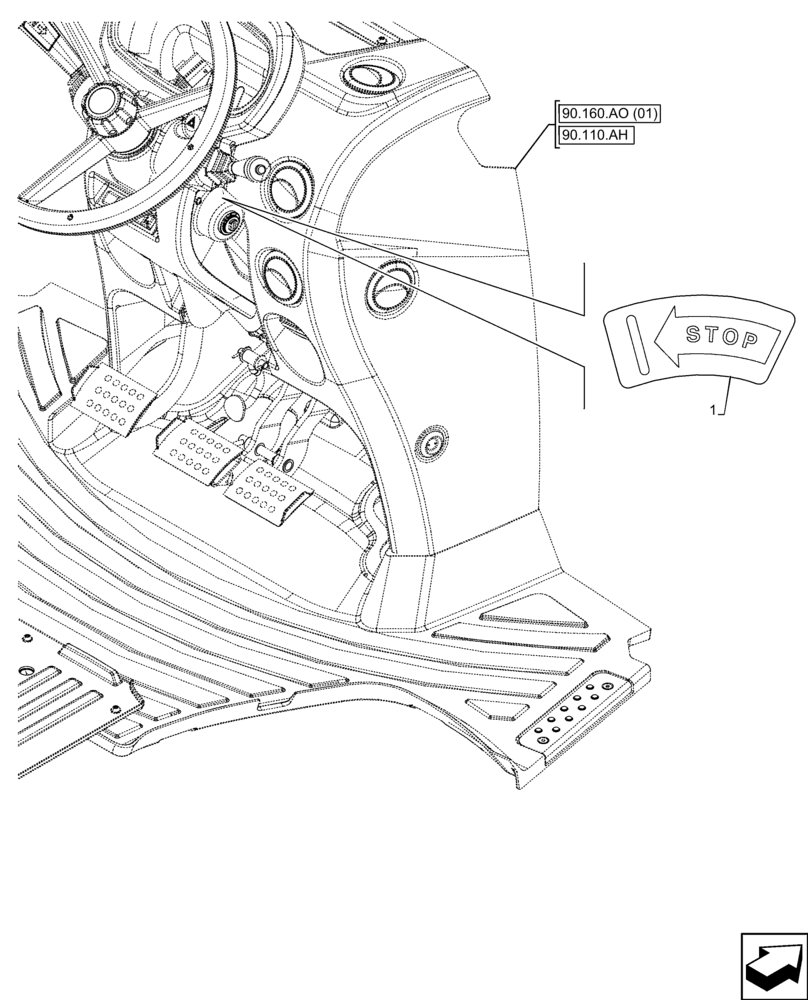 90.160.AO (01)
90.110.AH

STOP

1