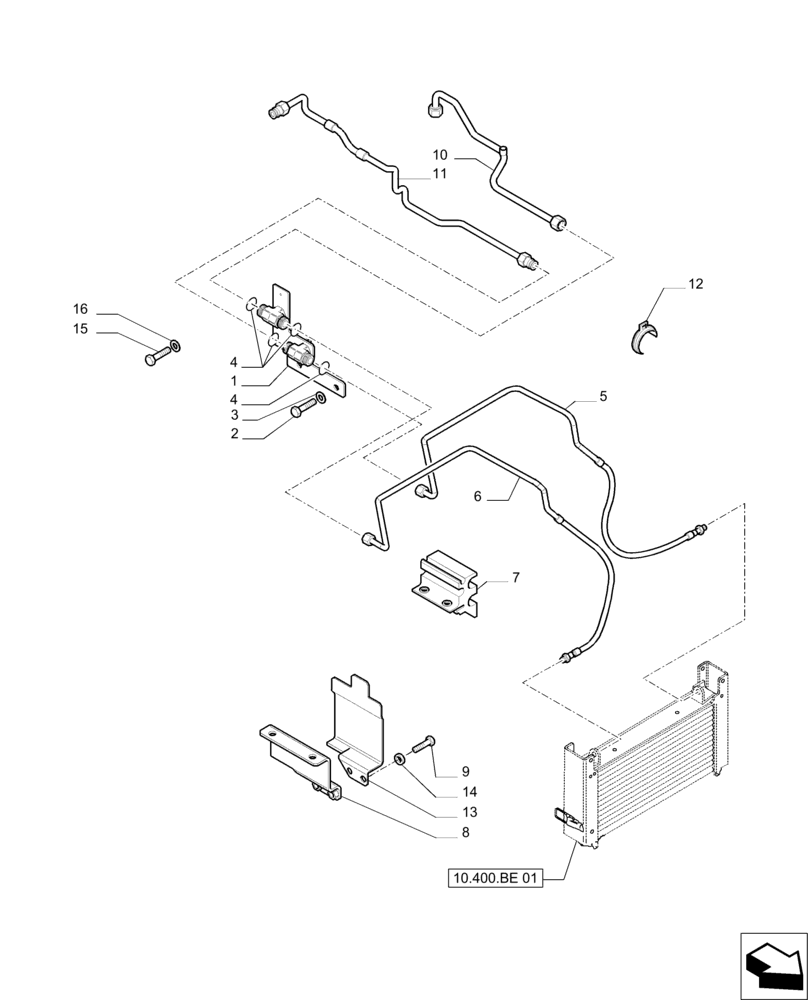 10
11
12
16
15
4
1
4
3
2
5
6
7
9
14
13
8
10.400.BE 01