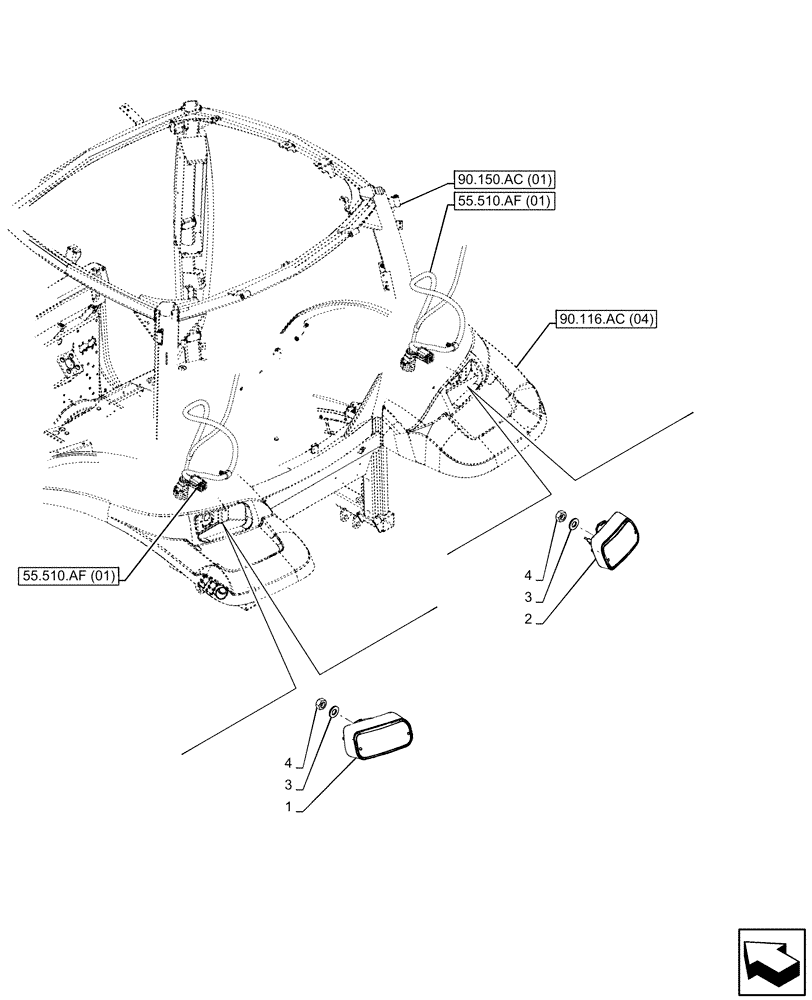 90.150.AC (01)
55.510.AF (01)
90.116.AC (04)
55.510.AF (01)
4
3
2
4
3
1