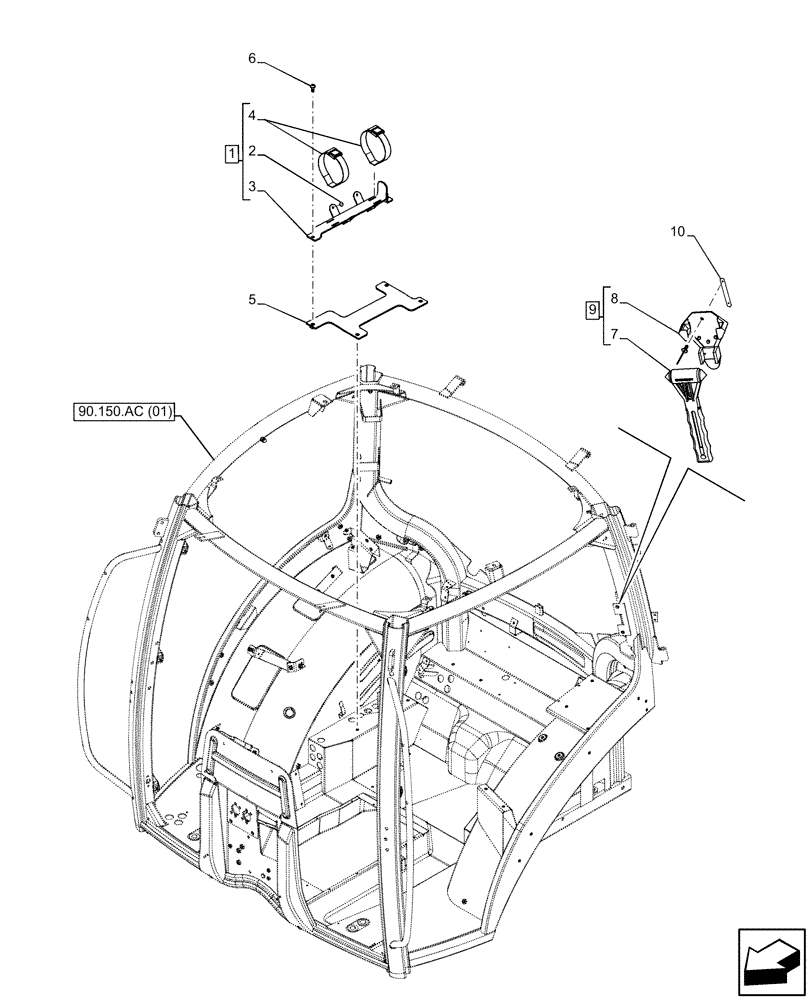 6
1
4
2
3
5
10
9
8
7
90.150.AC (01)