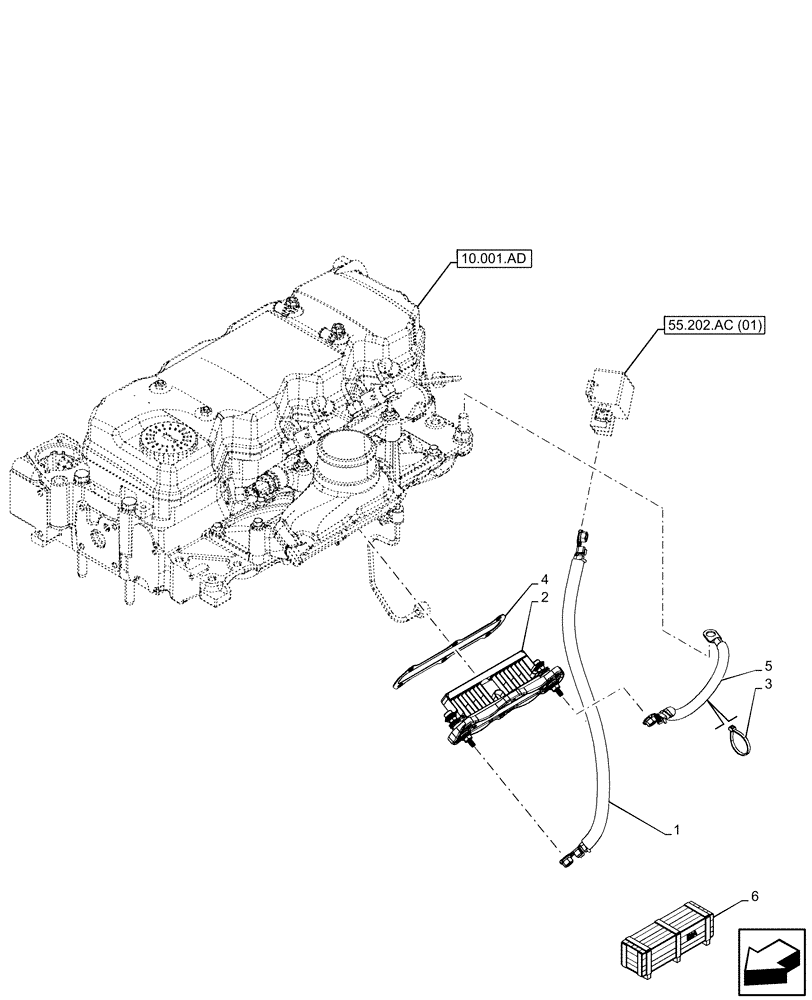 10.001.AD

55.202.AC (01)

4
2
5
3
1
6