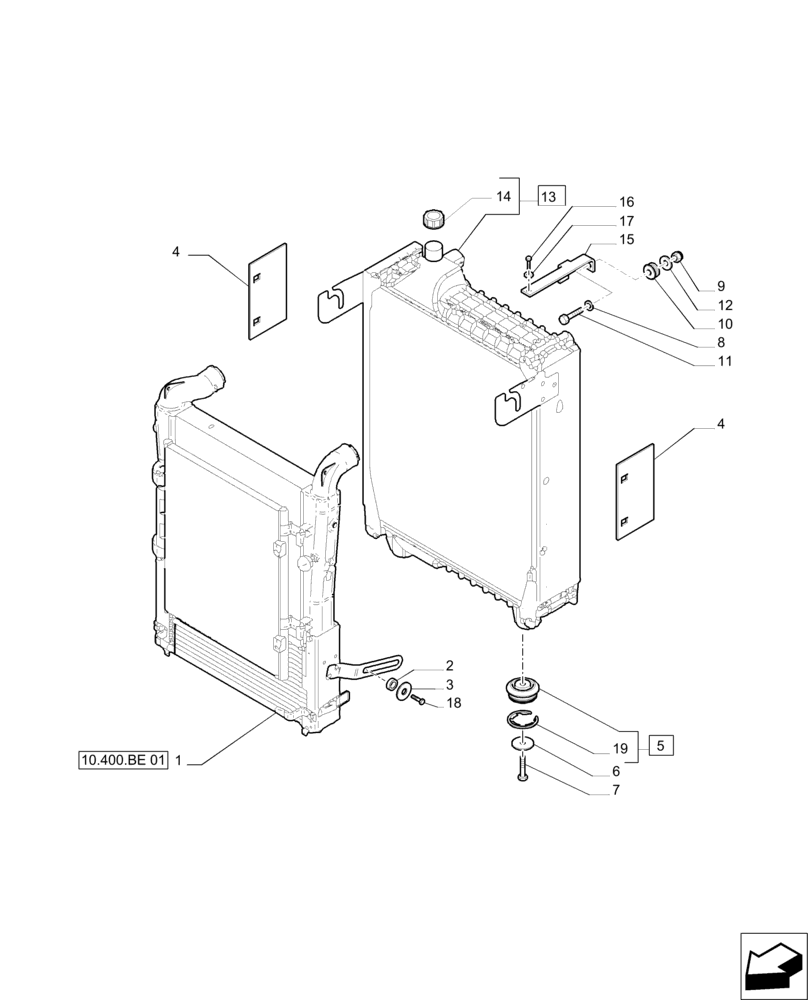 14
13
16
17
15
4
9
12
10
8
11
4
2
3
18
10.400.BE 01
1
19
5
6
7