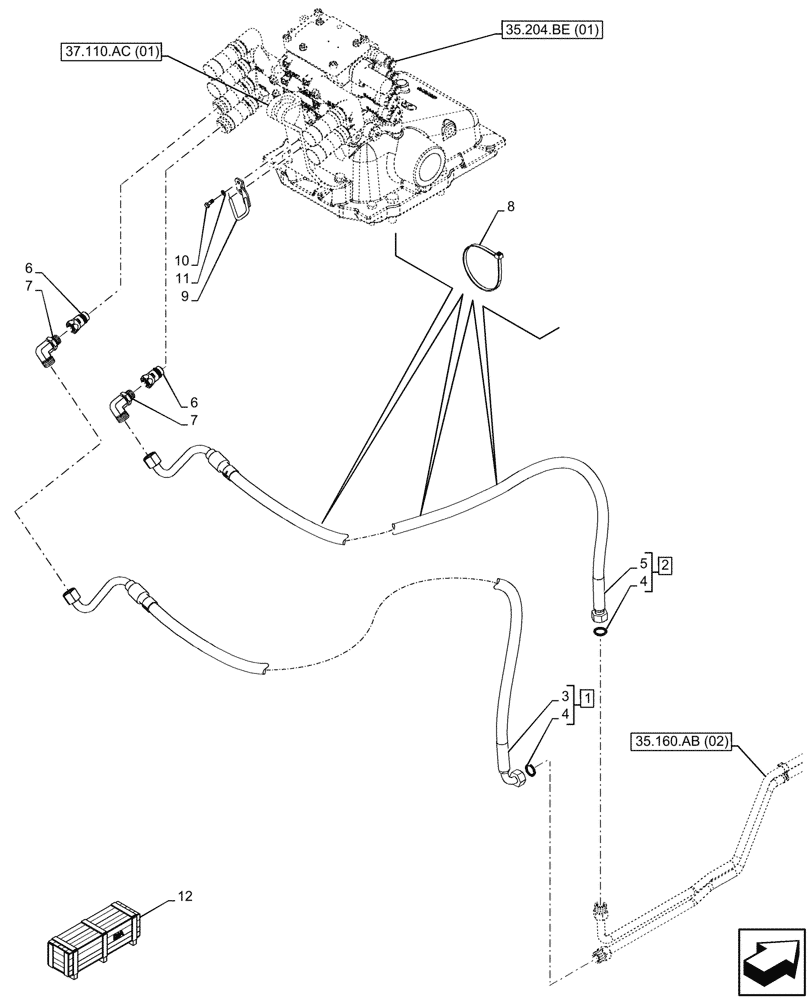 37.110.AC (01)

35.204.BE (01)

8

10
11
9

6
7

6
7

5
4
2

3
4
1

35.160.AB (02)

12