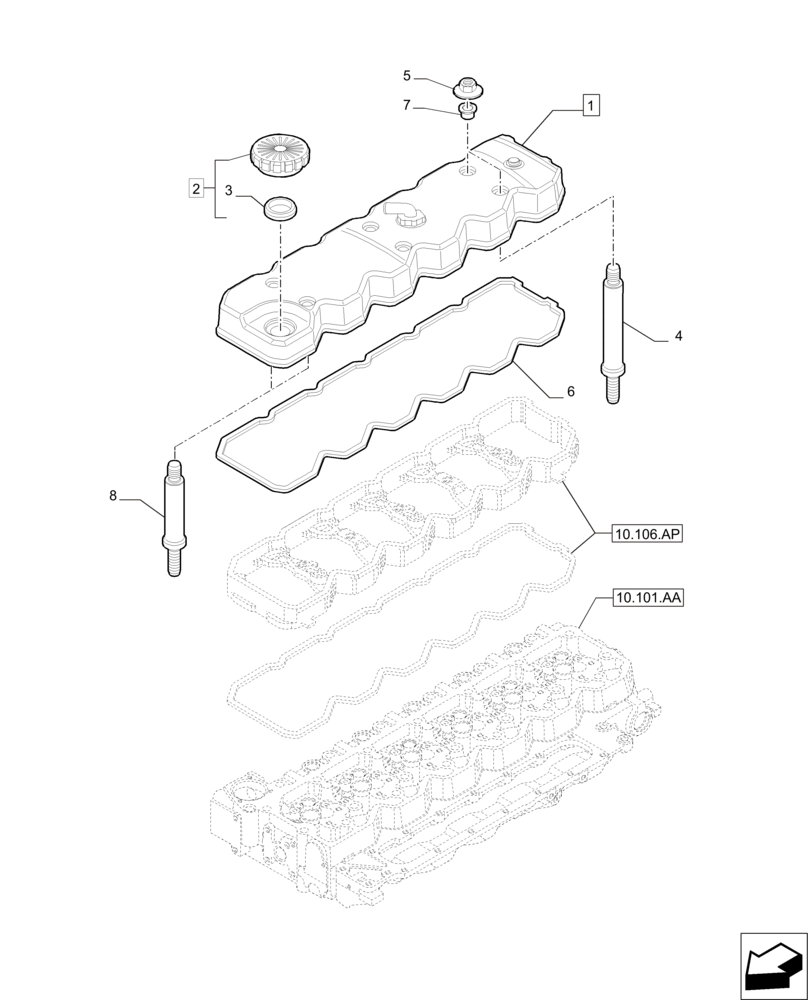 5
7
1
2
3
4
6
8
10.106.AP
10.101.AA