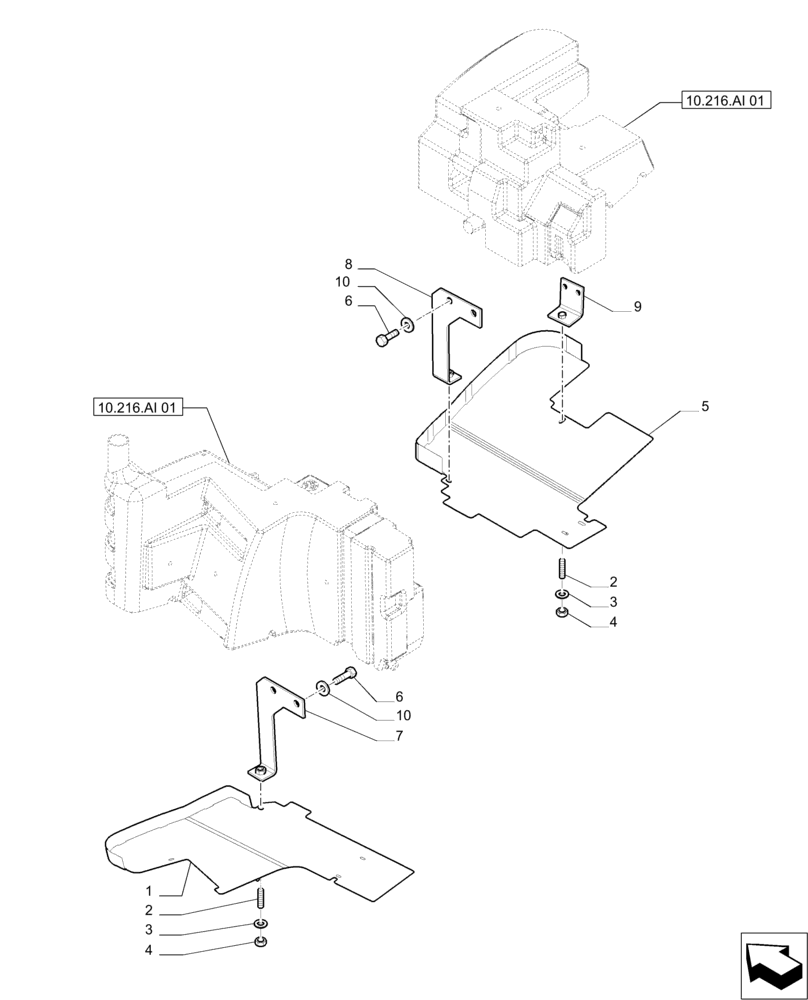 10.216.AI 01

8

10

6

9

5

10.216.AI 01

2

3

4

6

10

7

1

2

3

4