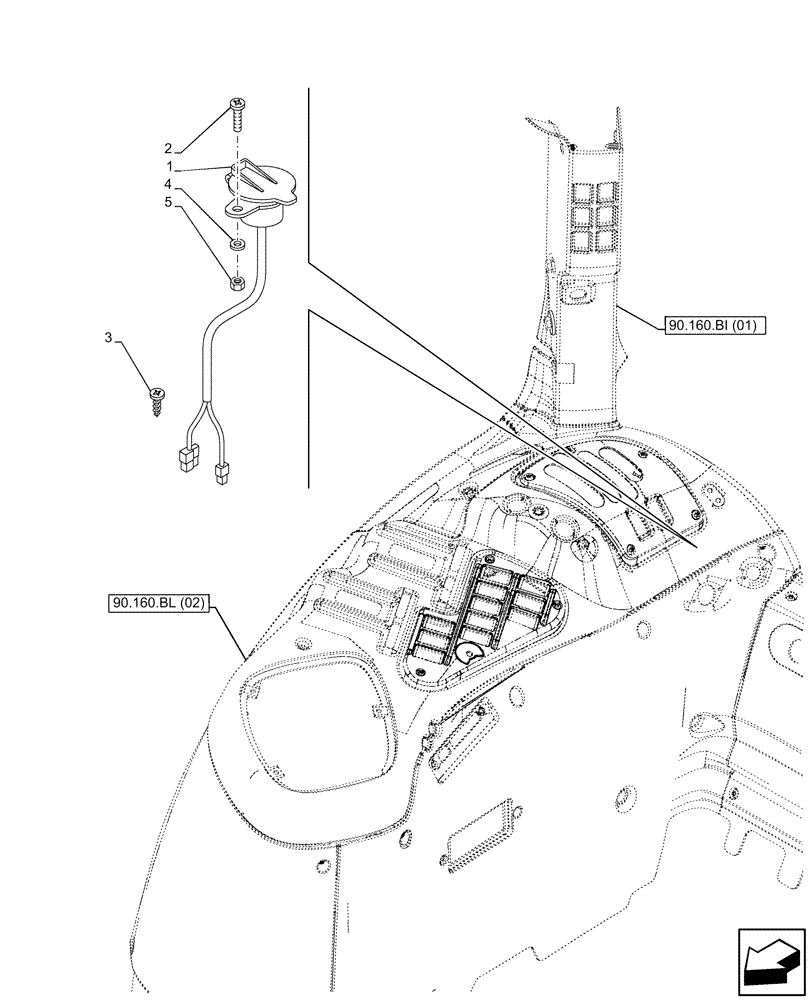 2
1
4
5
3
90.160.BI (01)
90.160.BL (02)