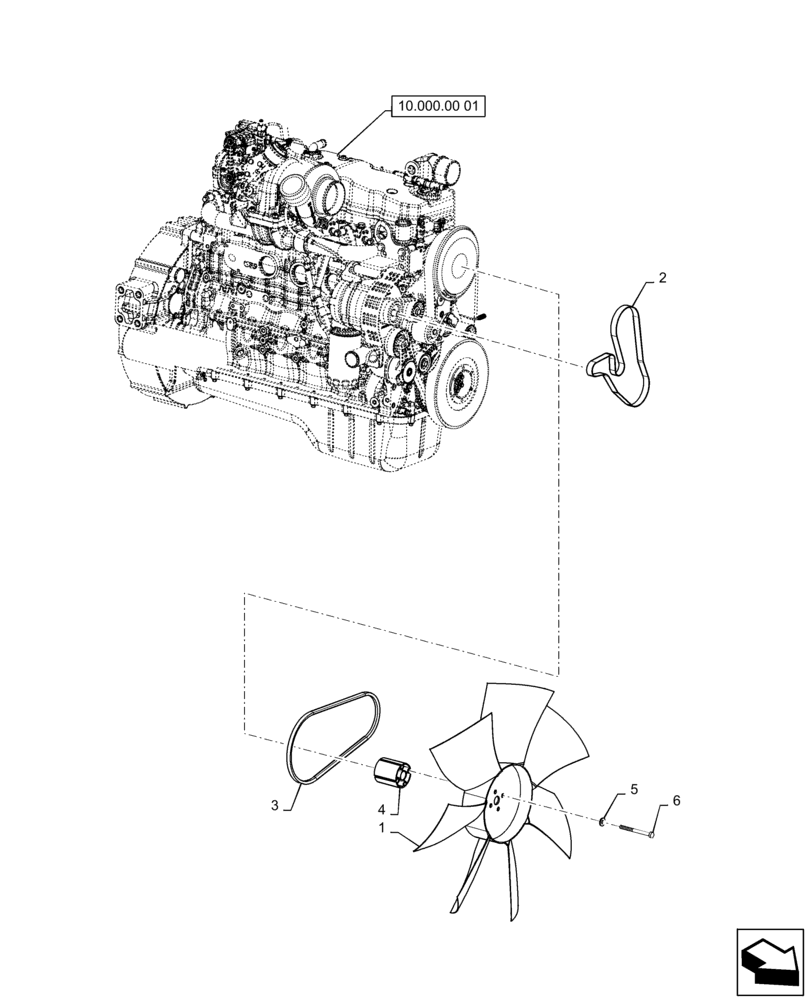 10.000.00 01

2

3

4

1

5

6