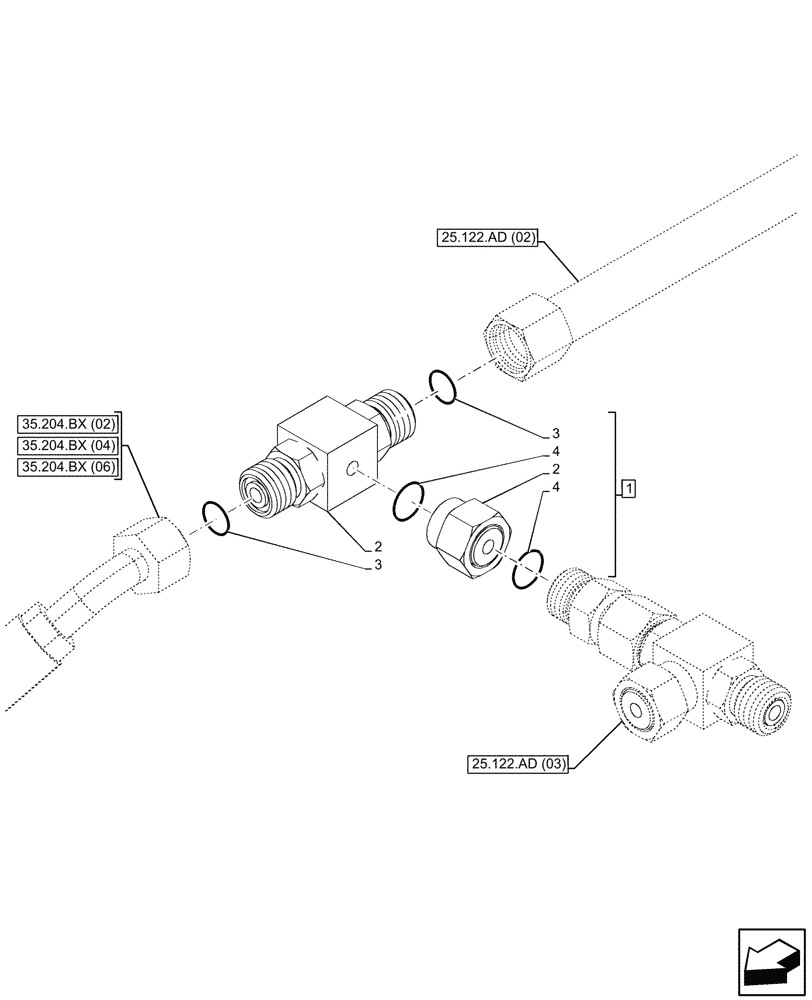 25.122.AD (02)

35.204.BX (02)
35.204.BX (04)
35.204.BX (06)

3
4
2
4

1

2
3

25.122.AD (03)