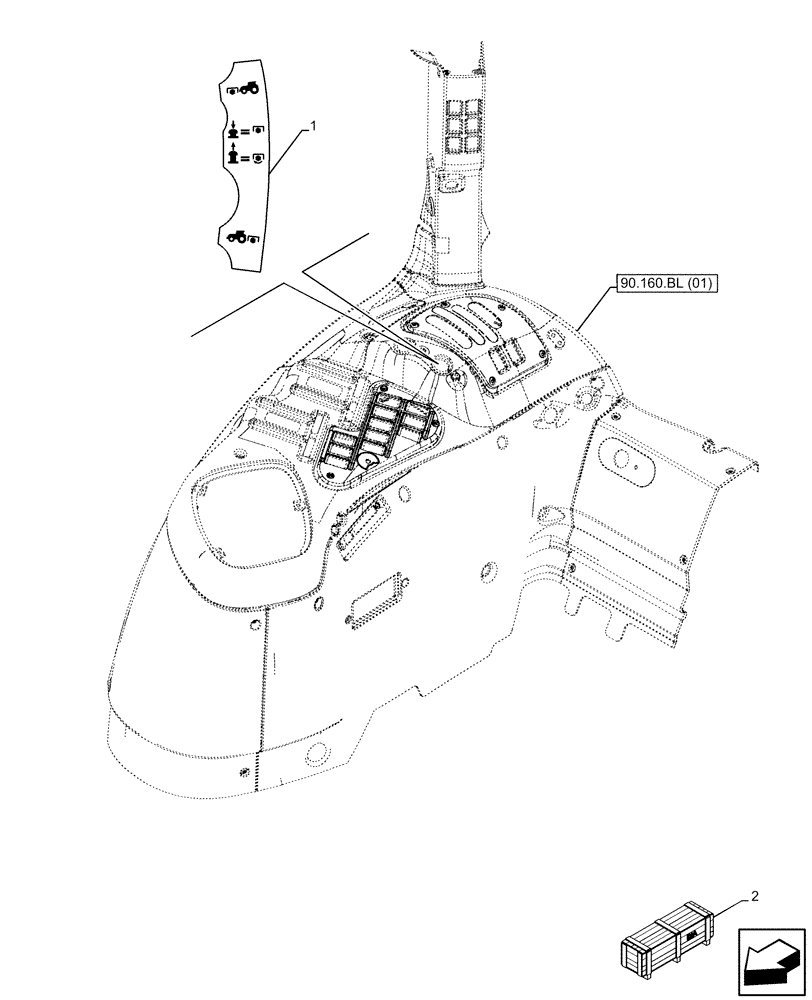 1

90.160.BL (01)

2