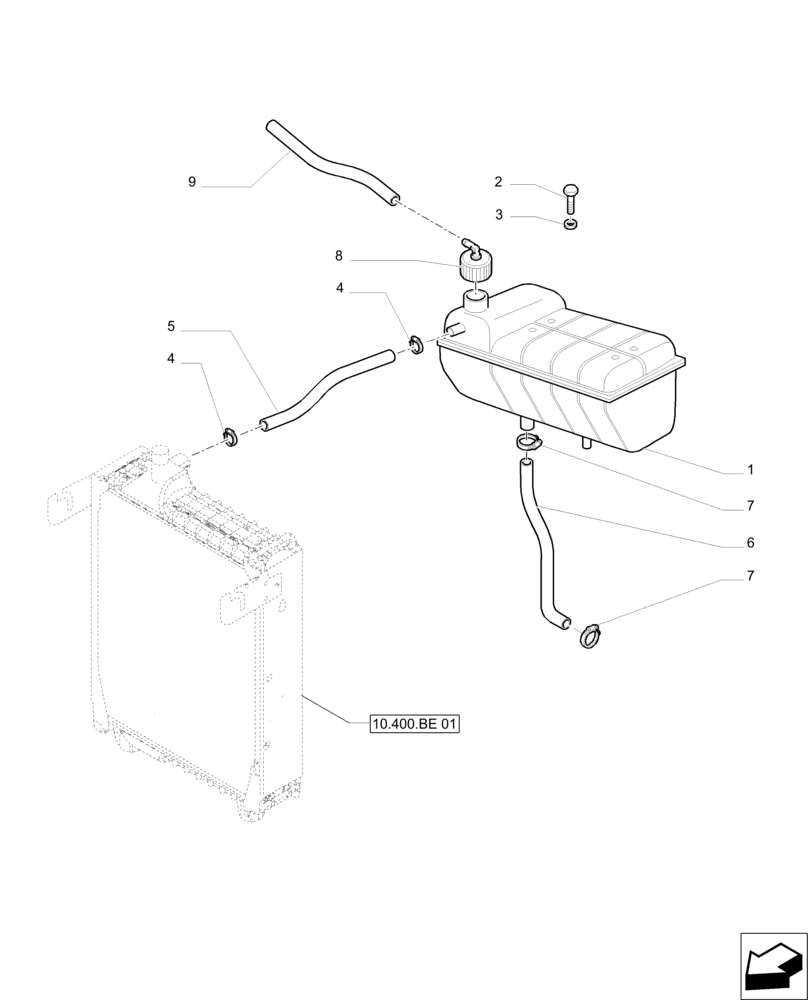 9
2
3
8
4
5
4
1
7
6
7
10.400.BE 01