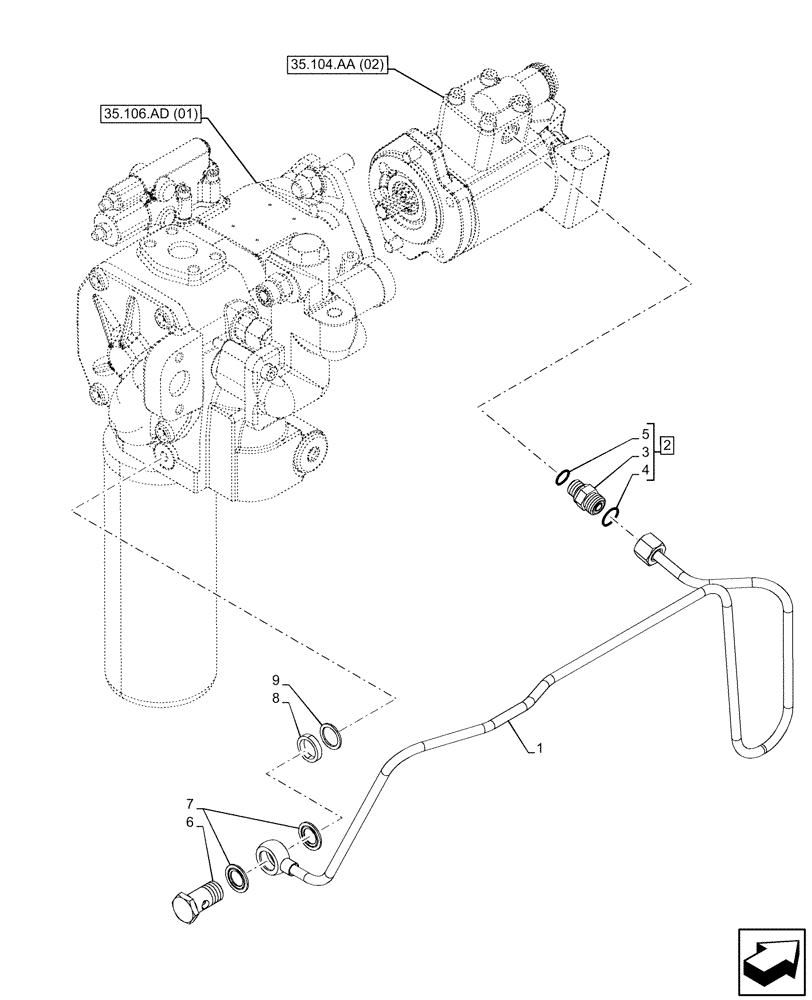 35.104.AA (02)

35.106.AD (01)

5
3
4
2

9
8

1

7
6