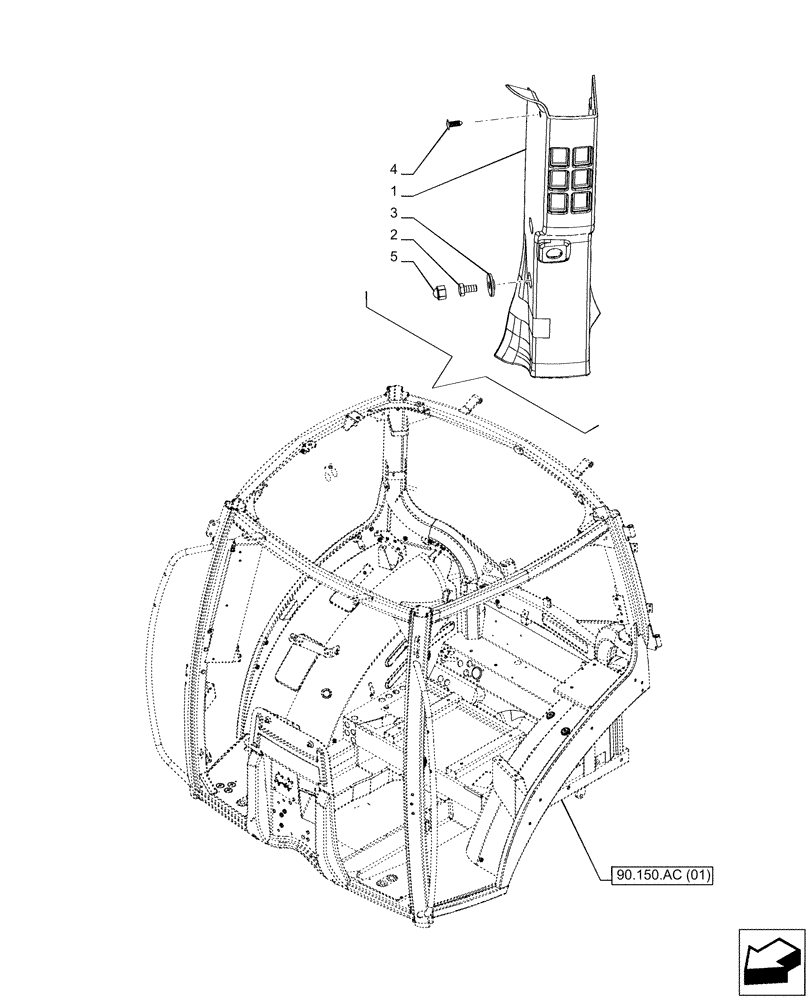 4
1
3
2
5
90.150.AC (01)