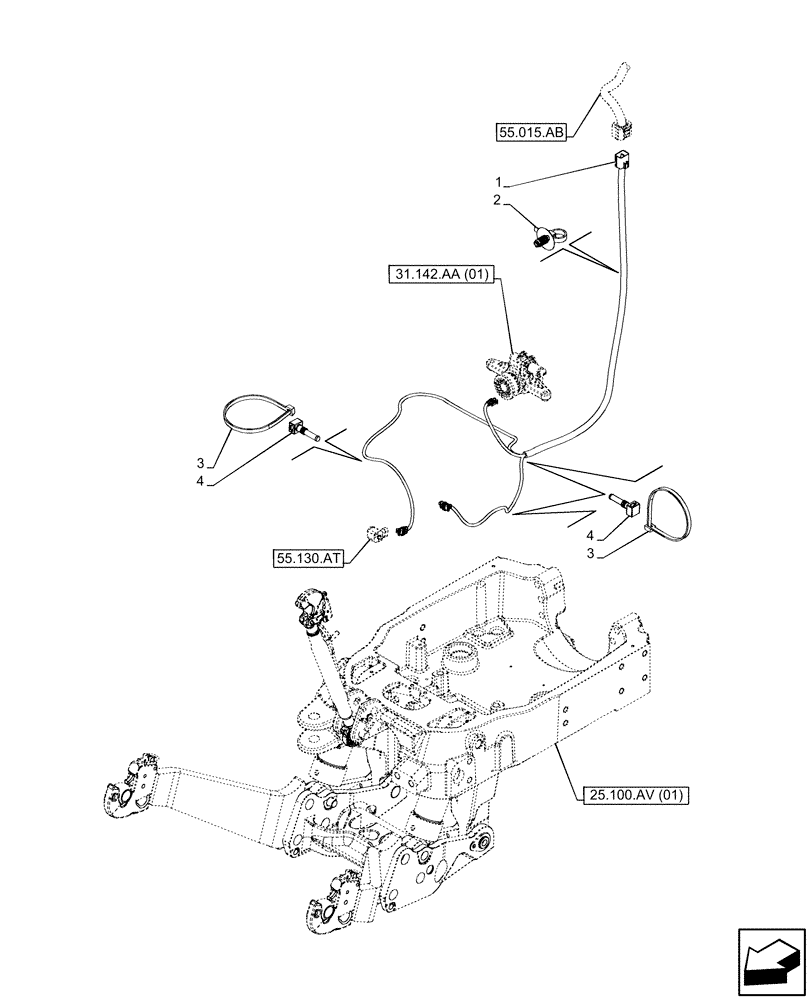 55.015.AB

1

2

31.142.AA (01)

3

4

4

3

55.130.AT

25.100.AV (01)