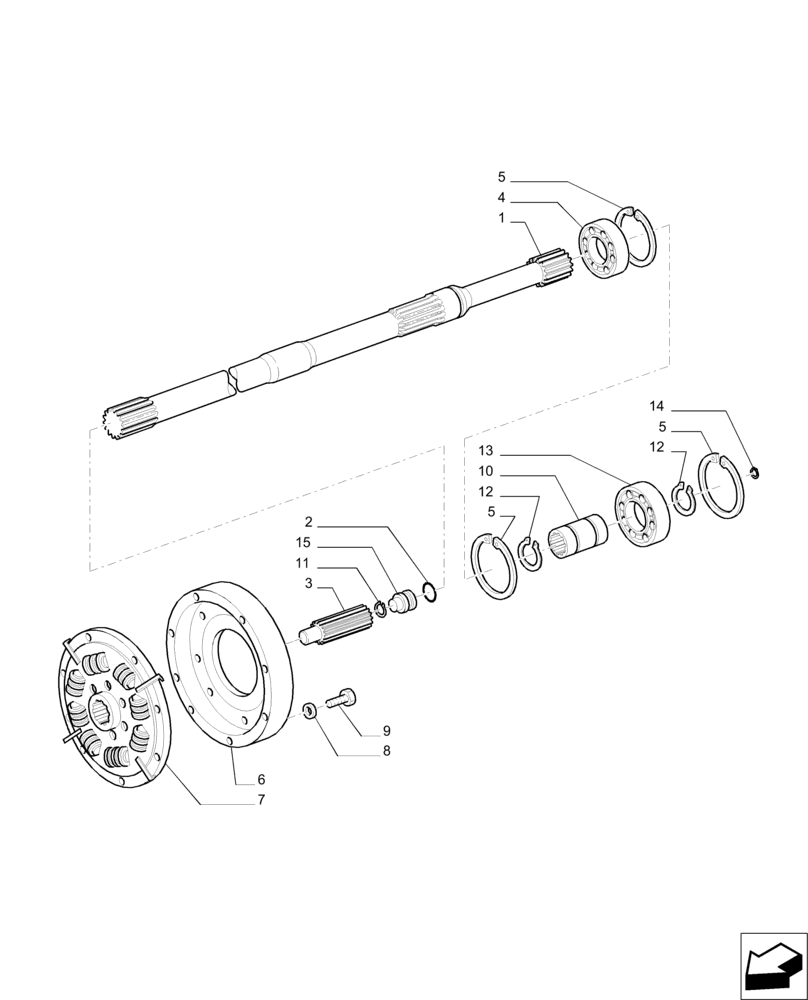 5
4
1
14
5
12
13
10
12
5
2
15
11
3
9
8
6
7