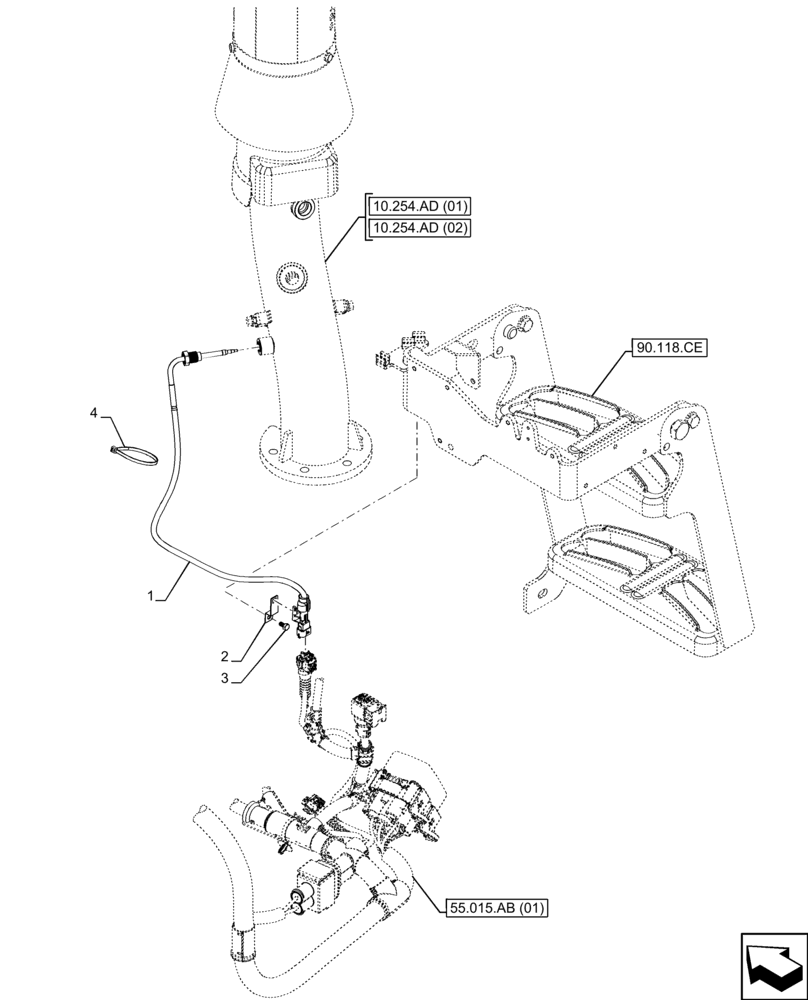 10.254.AD (01)
10.254.AD (02)
90.118.CE
4
1
2
3
55.015.AB (01)