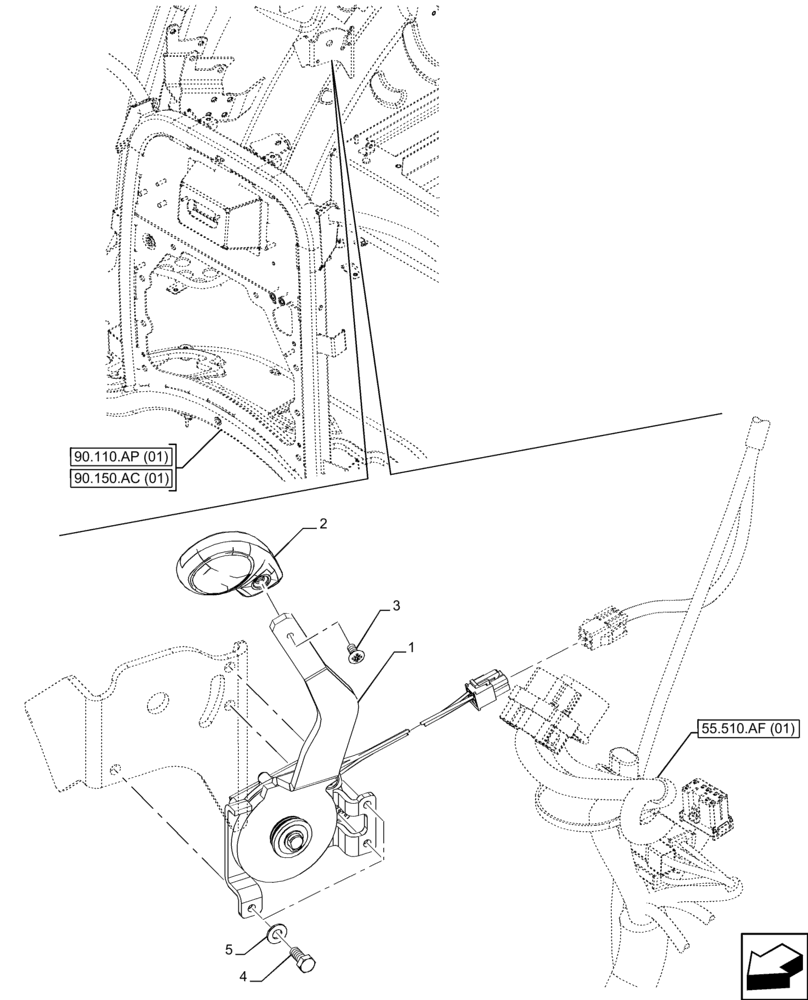 90.110.AP (01)
90.150.AC (01)
2
3
1
55.510.AF (01)
5
4